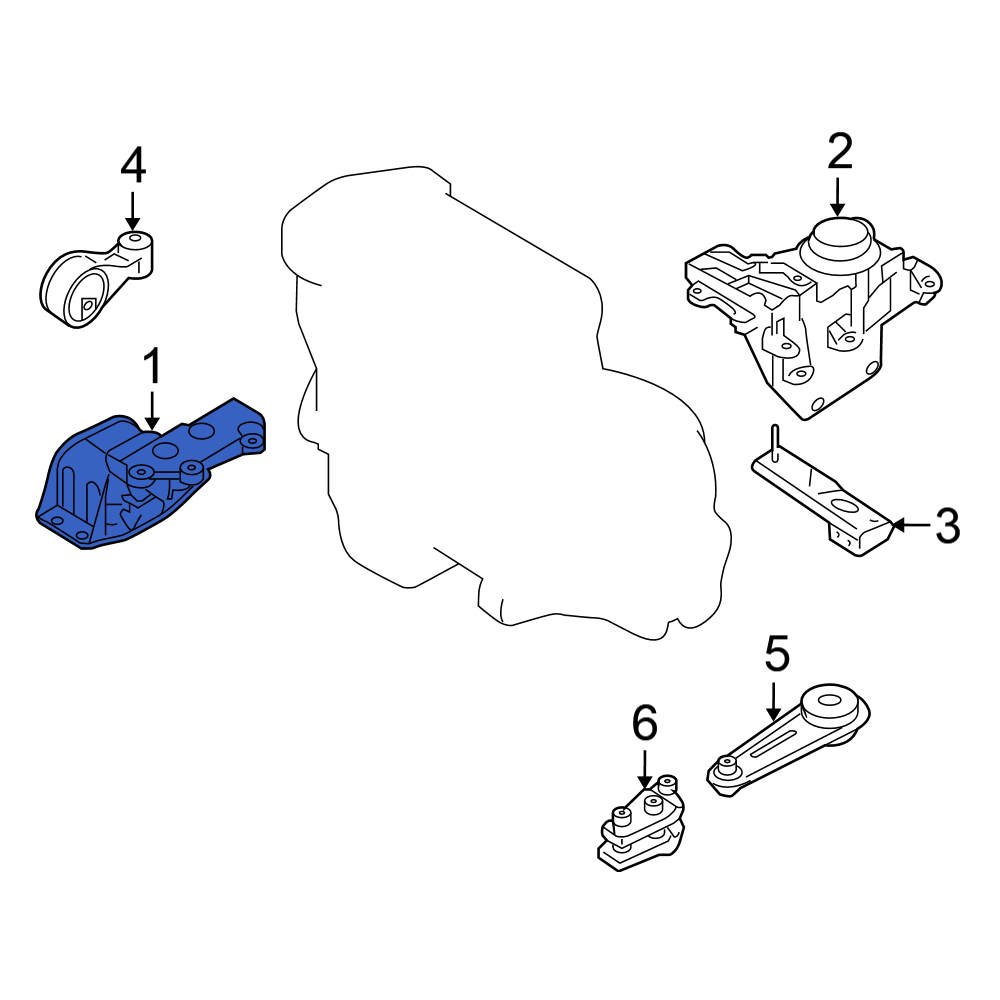 4
2
1
3
5
6