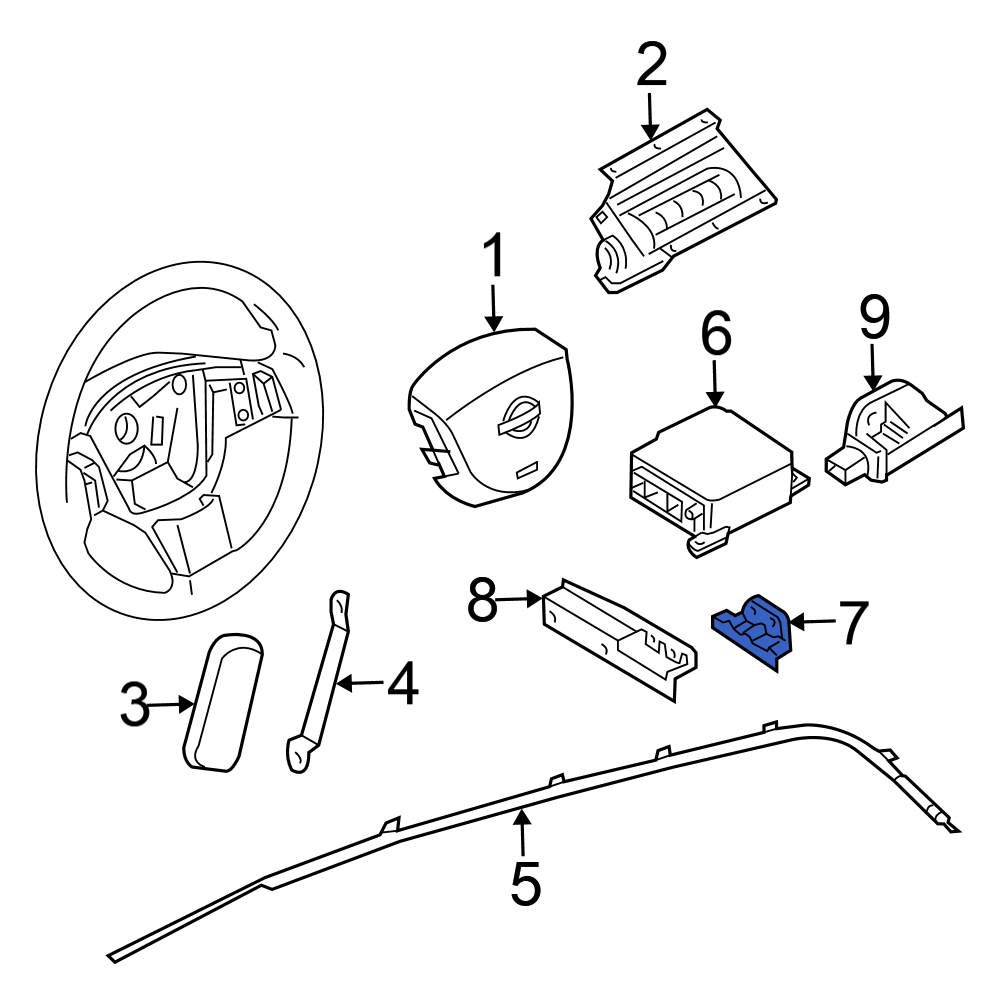 2
1
6
9
8
7
3
4
5