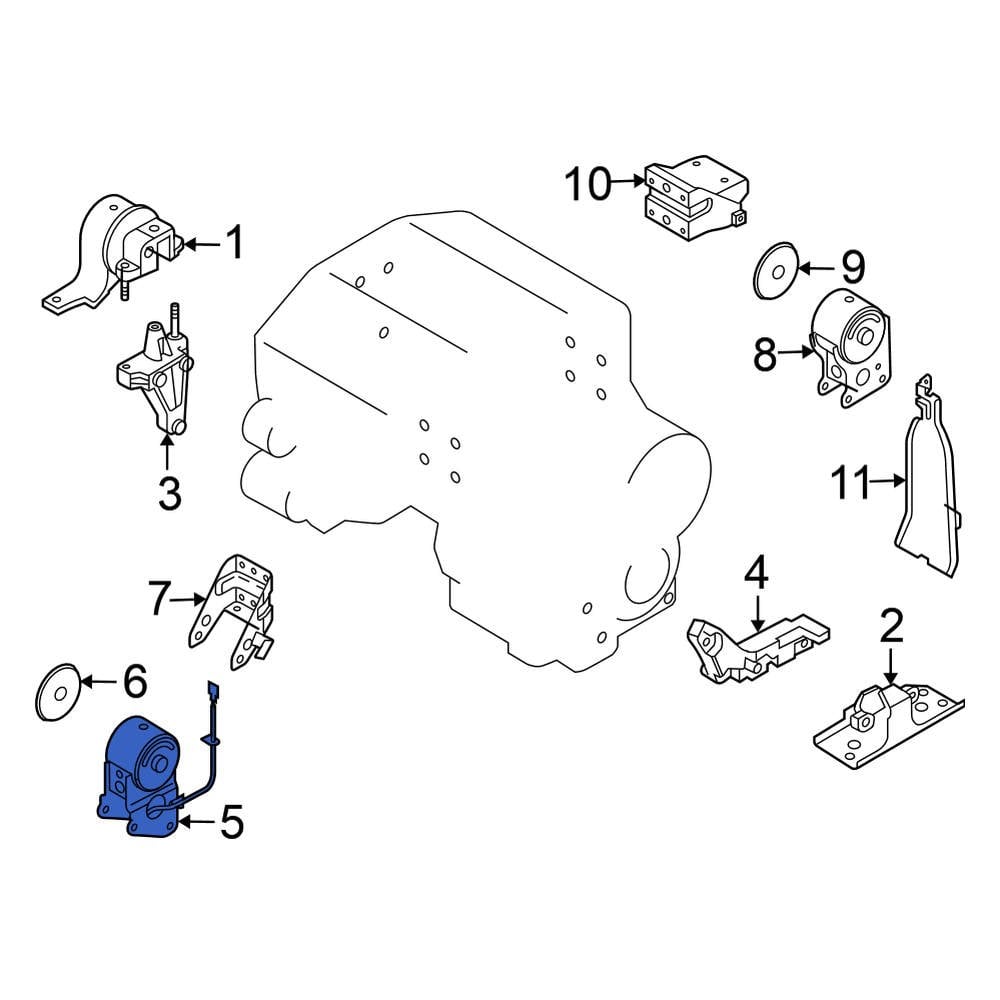 10
1
9
8
3
11
7
4
2
6
5