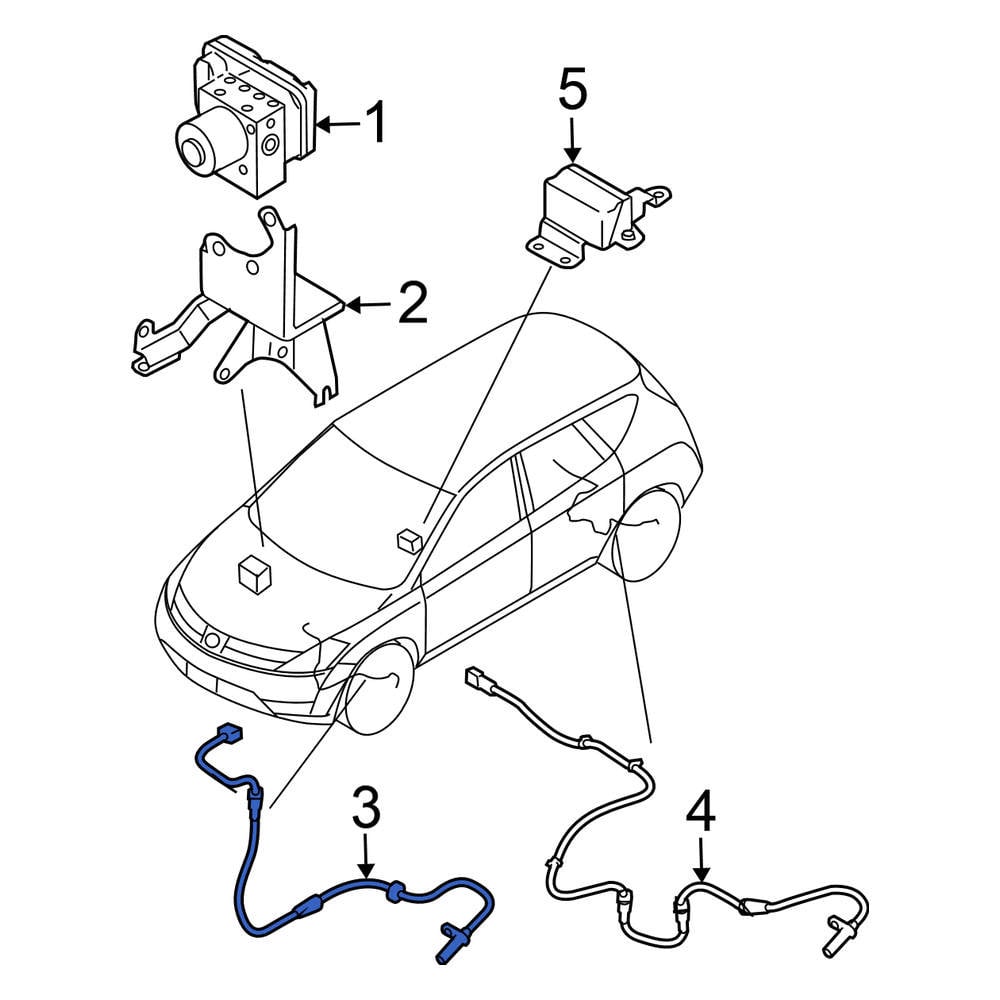 1
5
2
3
4