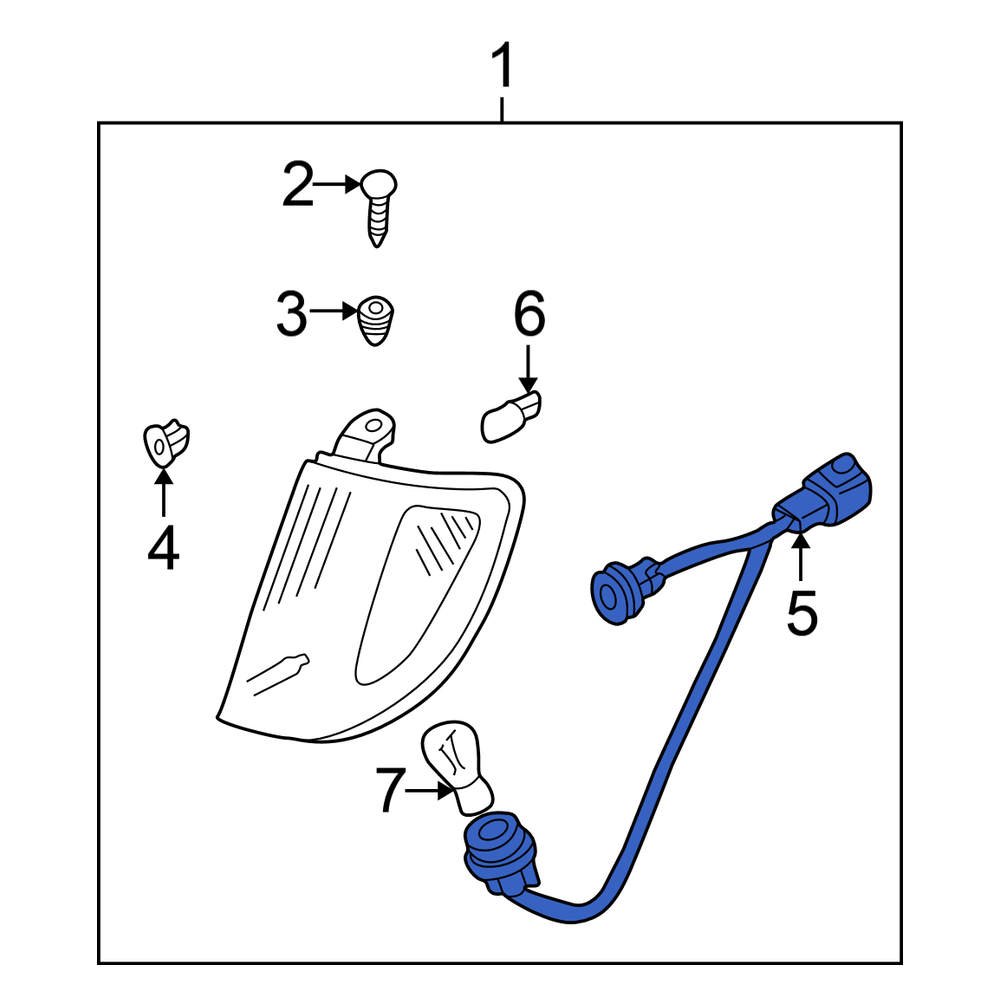 1
2
3
6
4
5
7