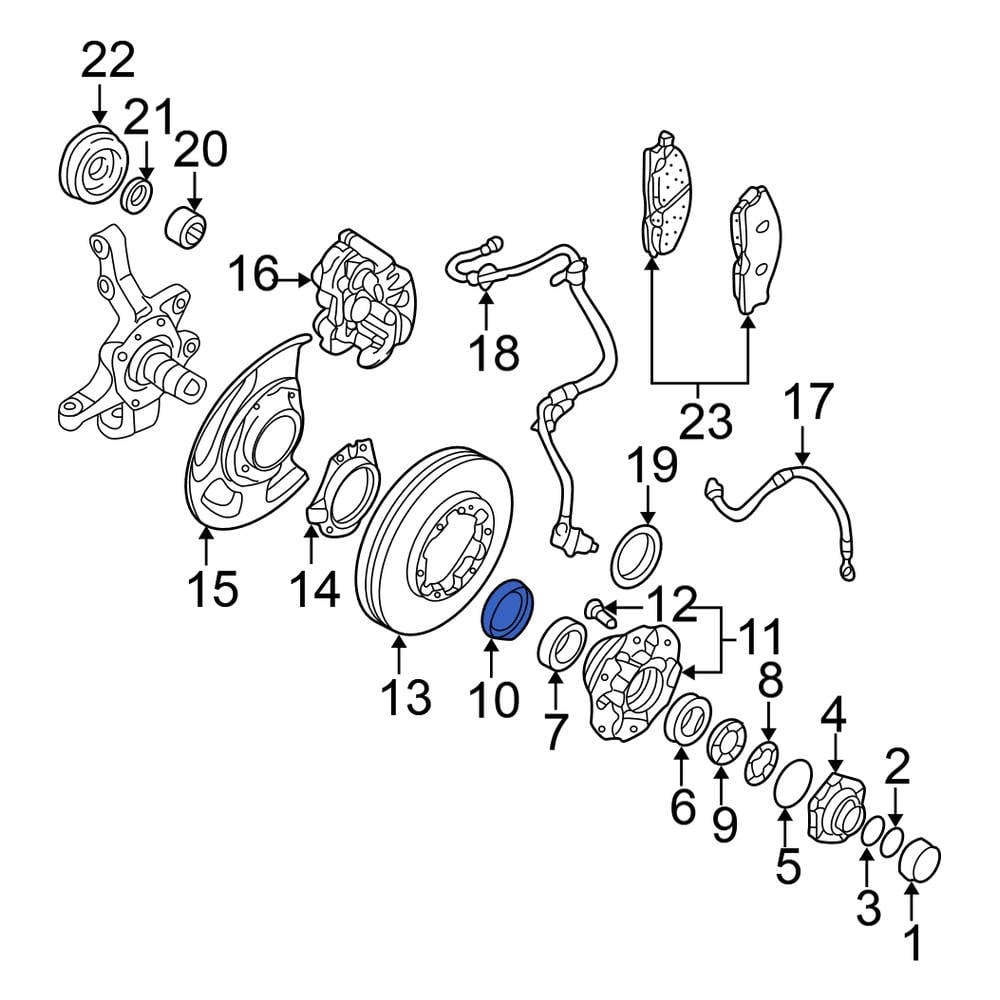 22
21
20
16
18
23
17
19
15
14
13
10
12
11
7
8
4
2
6
9
5
3
1