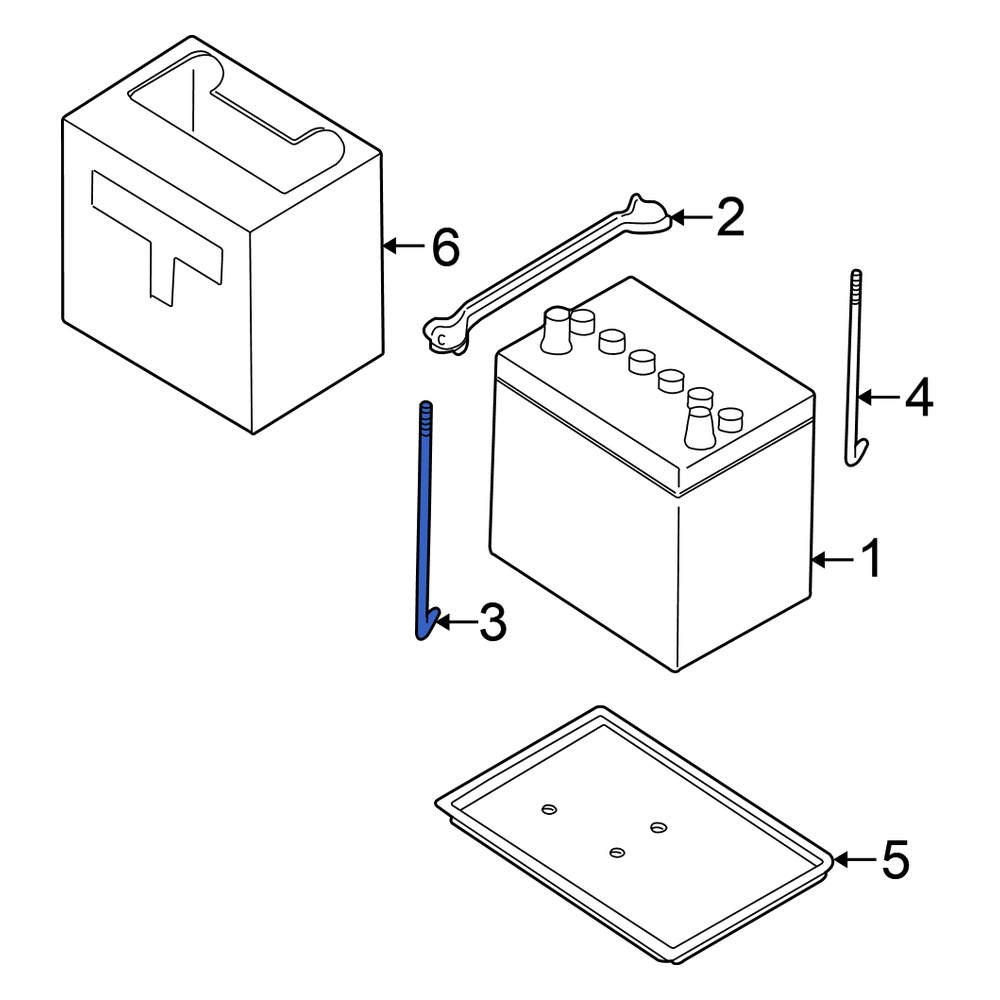 6
2
4
1
3
5