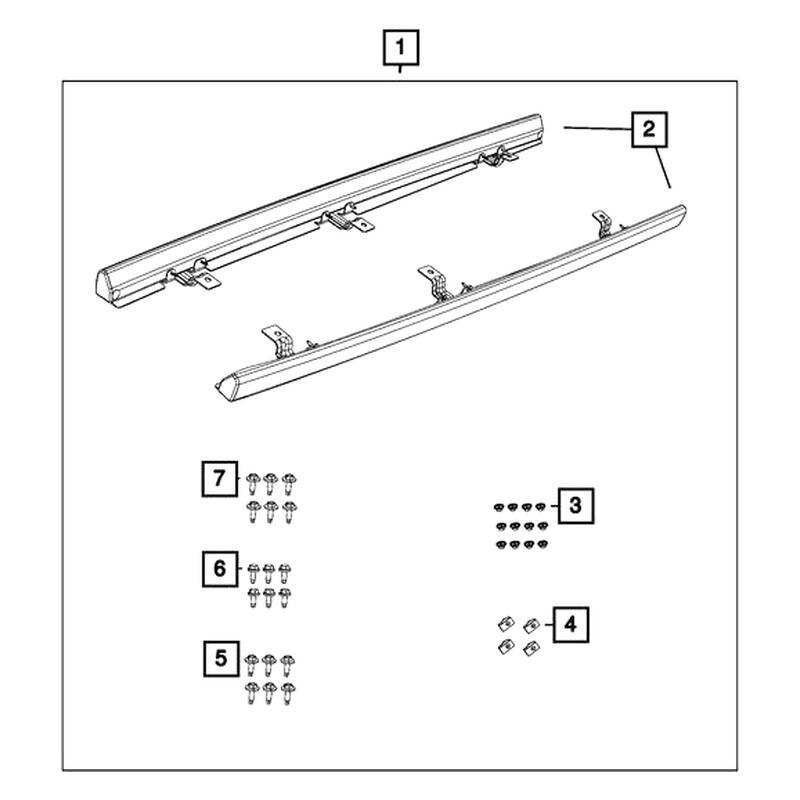 1
2
7
3
6
4
5