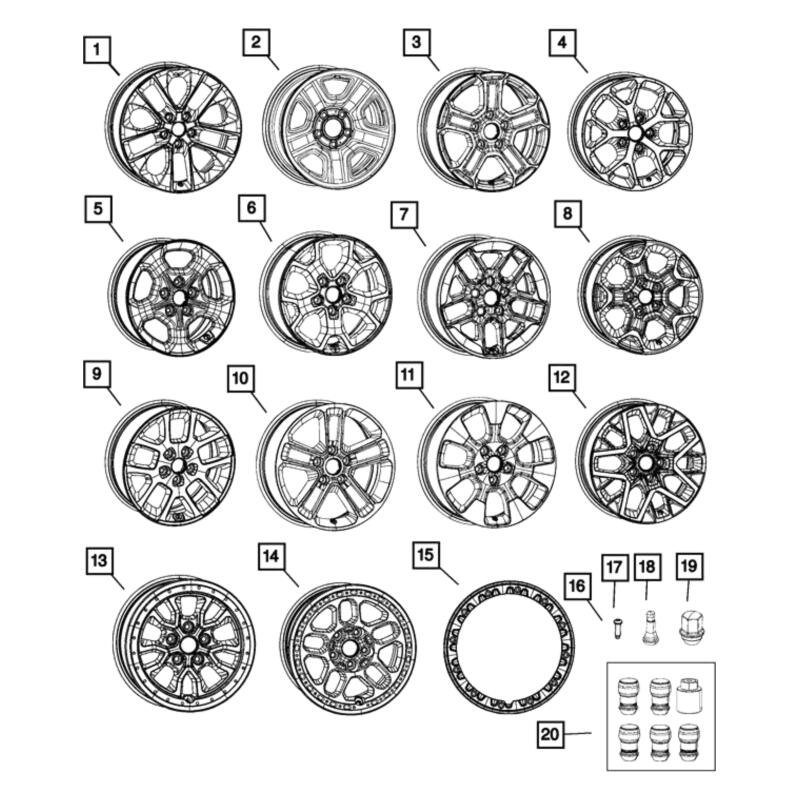 1
2
3
4
5
6
7
8
9
10
11
12
13
14
15
16
17
18
19
20