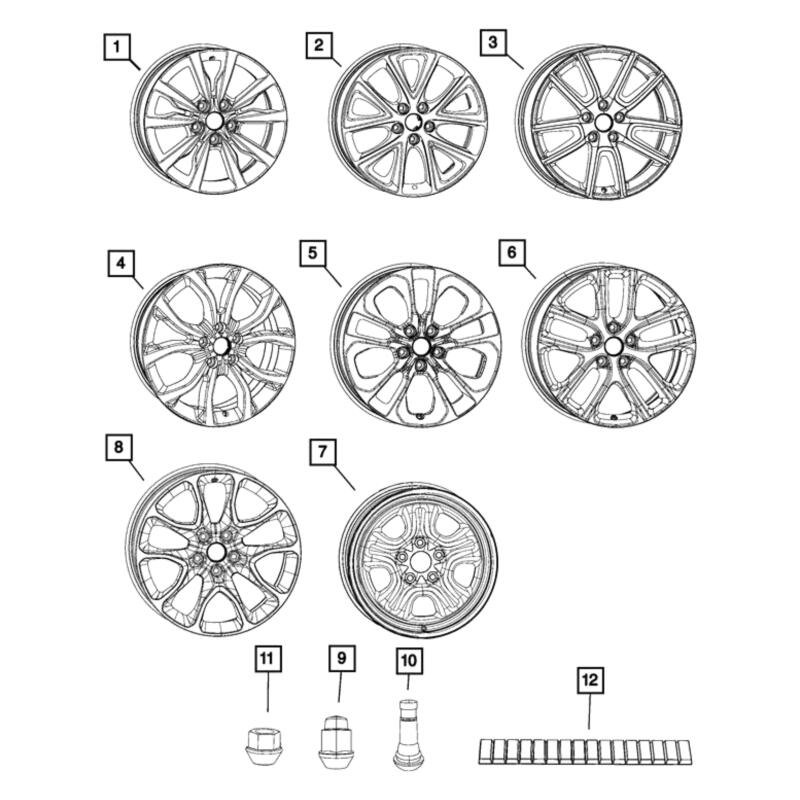 1
2
3
4
5
6
8
7
11
9
10
12