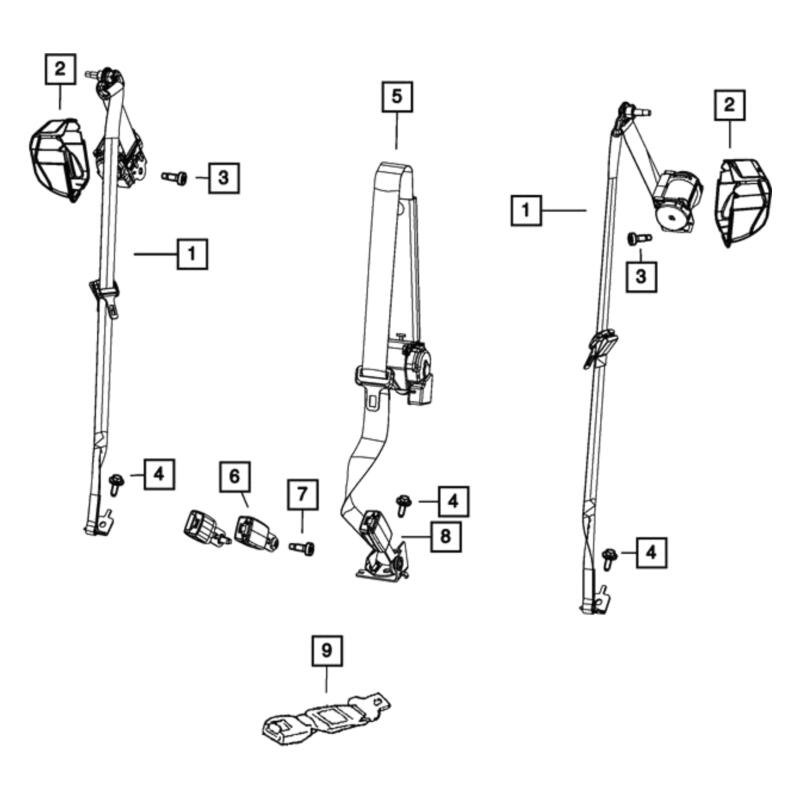 2
5
2
3
1
1
3
4
6
7
4
8
4
9