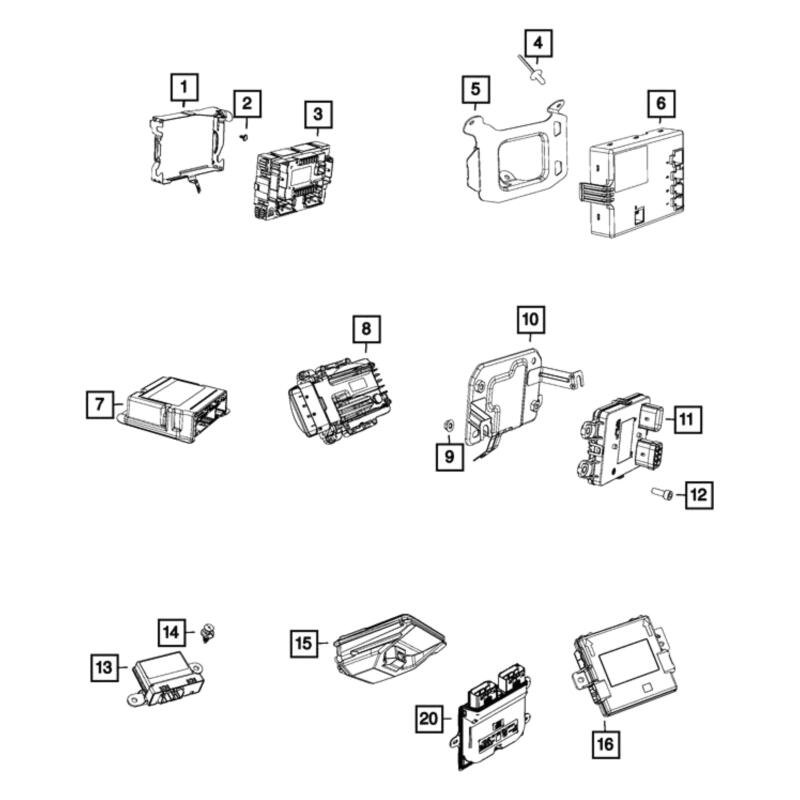 1
2
3
4
5
6
7
8
10
9
11
12
14
13
15
20
16