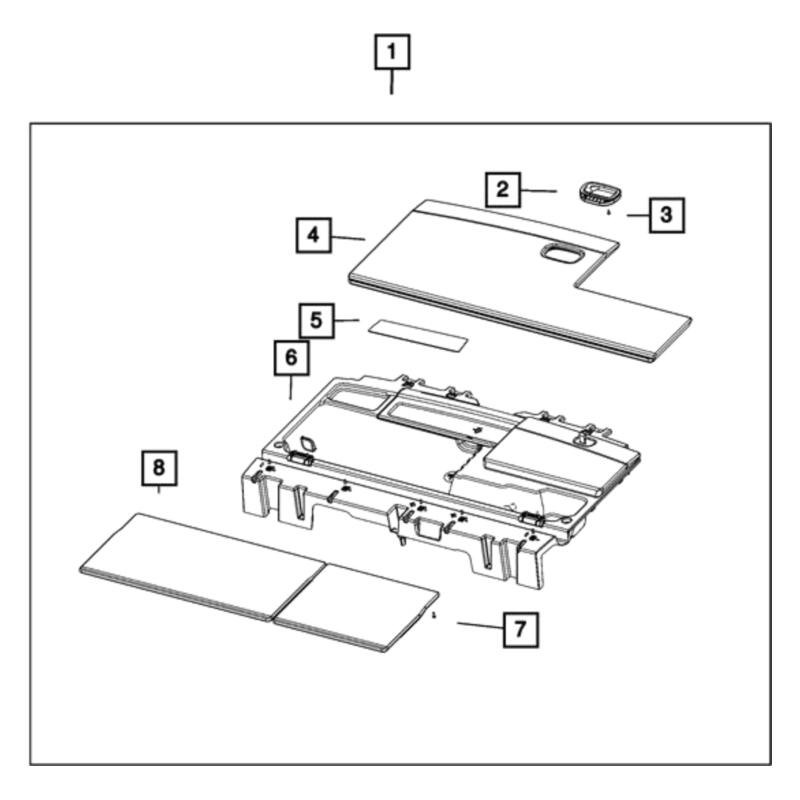 1
2
3
4
5
6
8
7