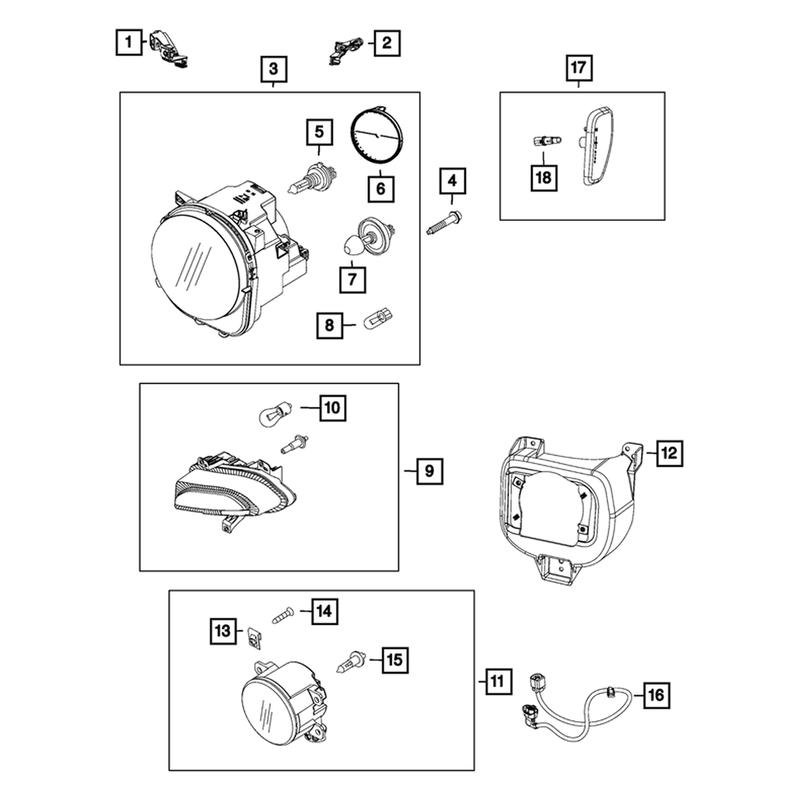 1
2
3
17
5
6
4
18
7
8
10
9
12
14
13
15
11
16