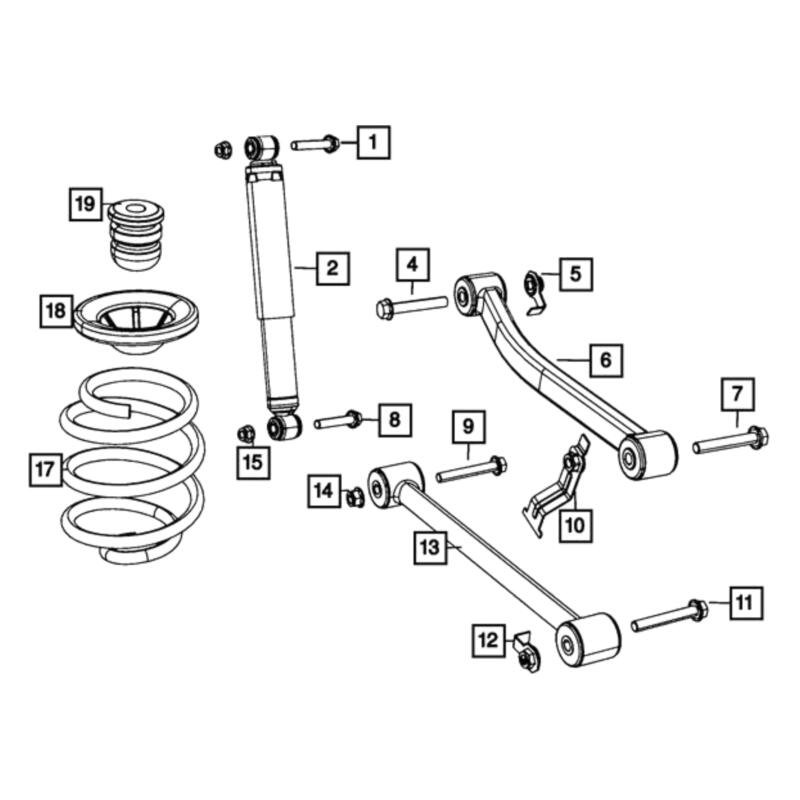 1
19
2
4
5
18
6
7
8
9
15
17
14
10
13
11
12