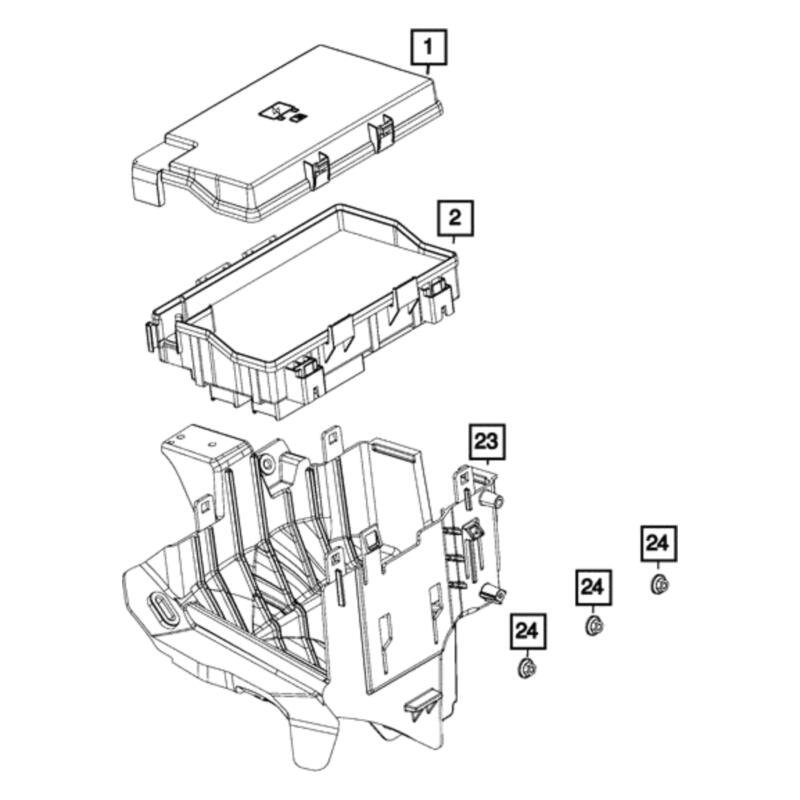 1
2
23
24
24
24