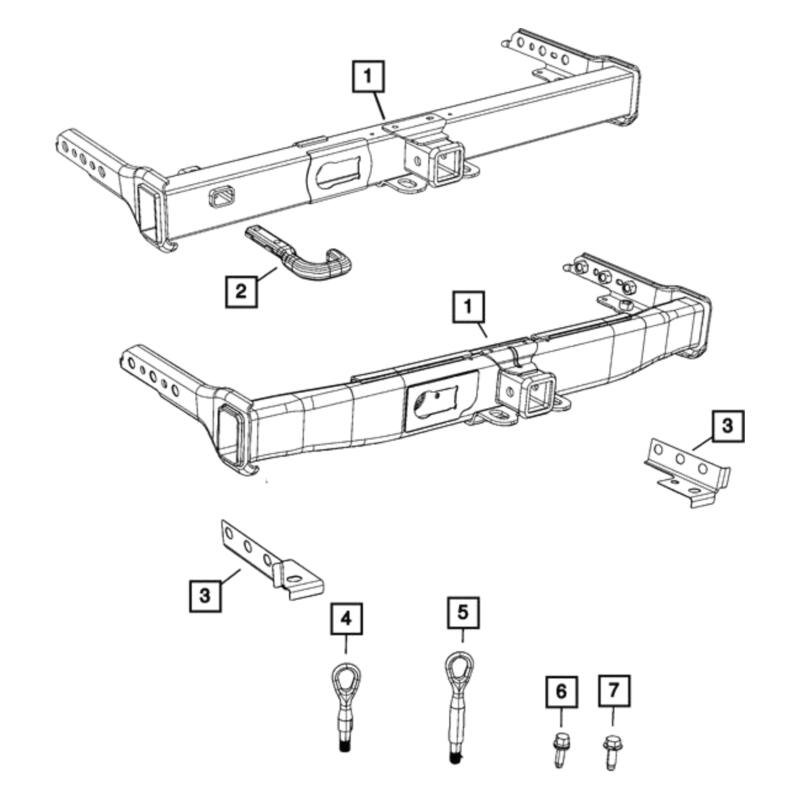 1
2
1
3
3
4
5
6
7