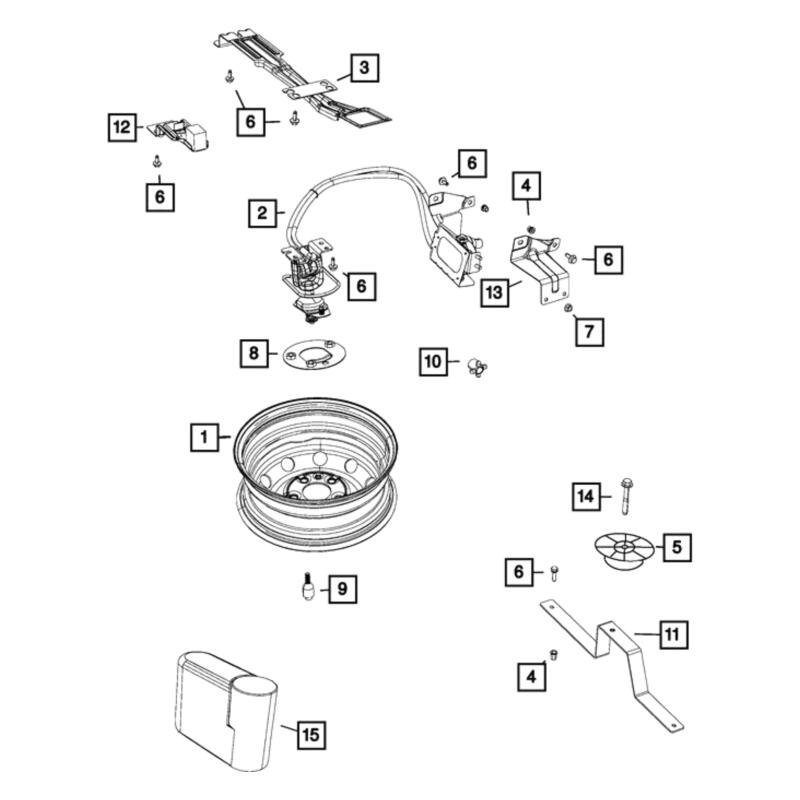 3
12
6
6
6
4
2
6
6
13
7
8
10
1
14
5
6
9
11
4
15