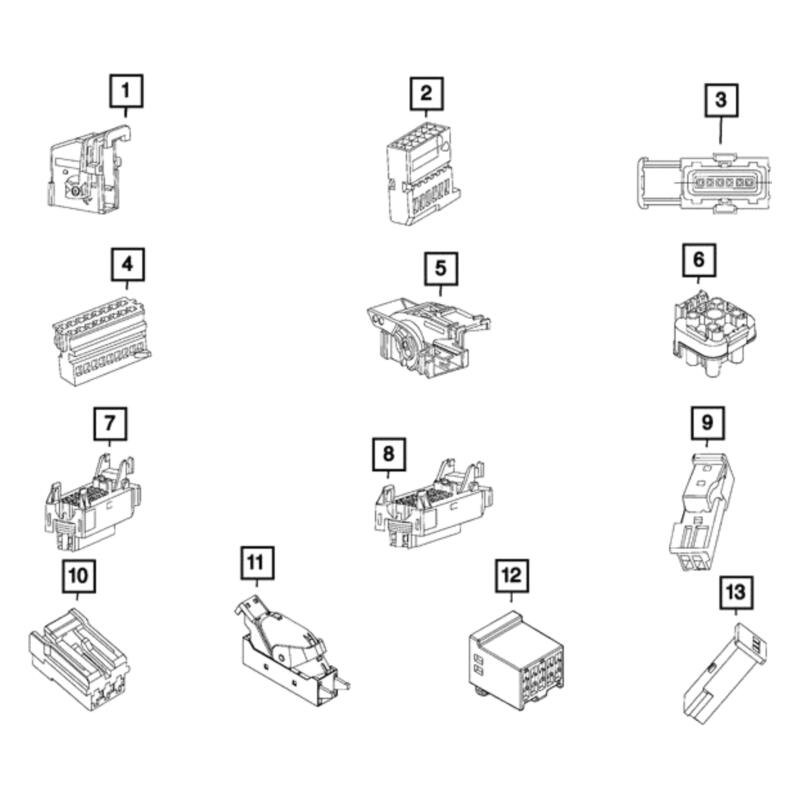 1

2

3

4

5

6

7

8

9

10

11

12

13