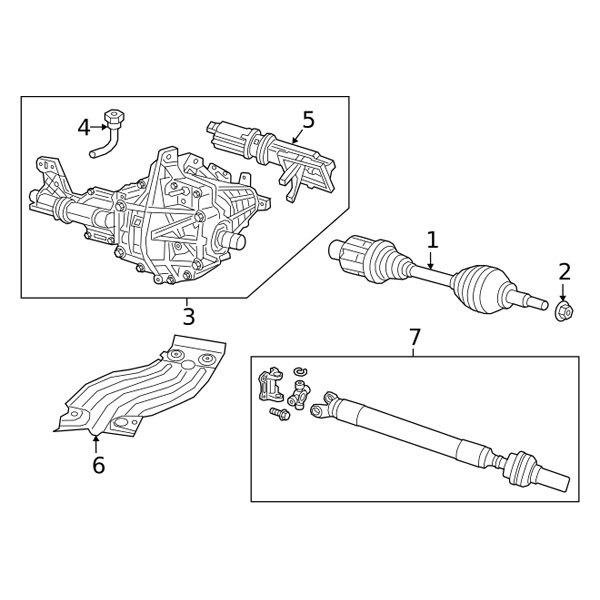 4
5
1
2
3
7
6