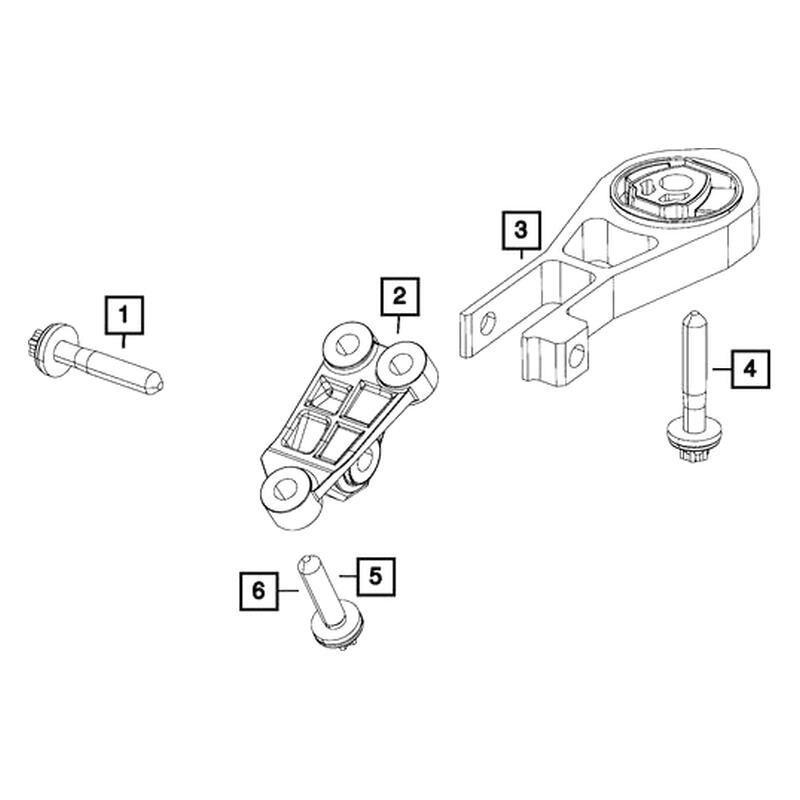 3
2
1
4
6
5