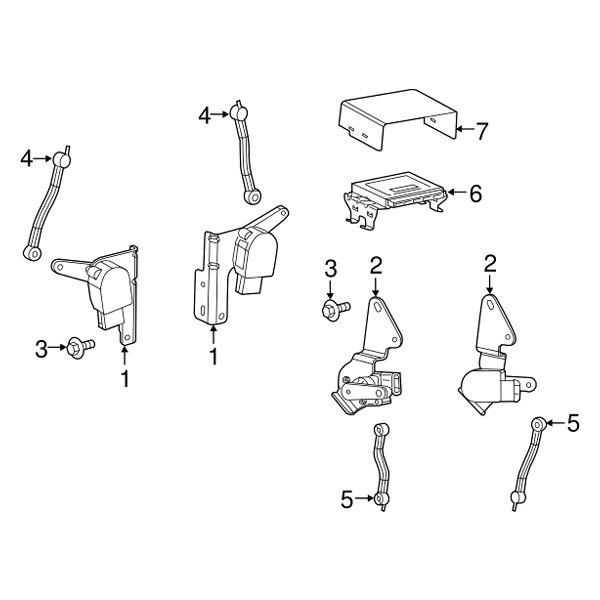 4
7
4
6
3
2
2
3
1
1
5
5