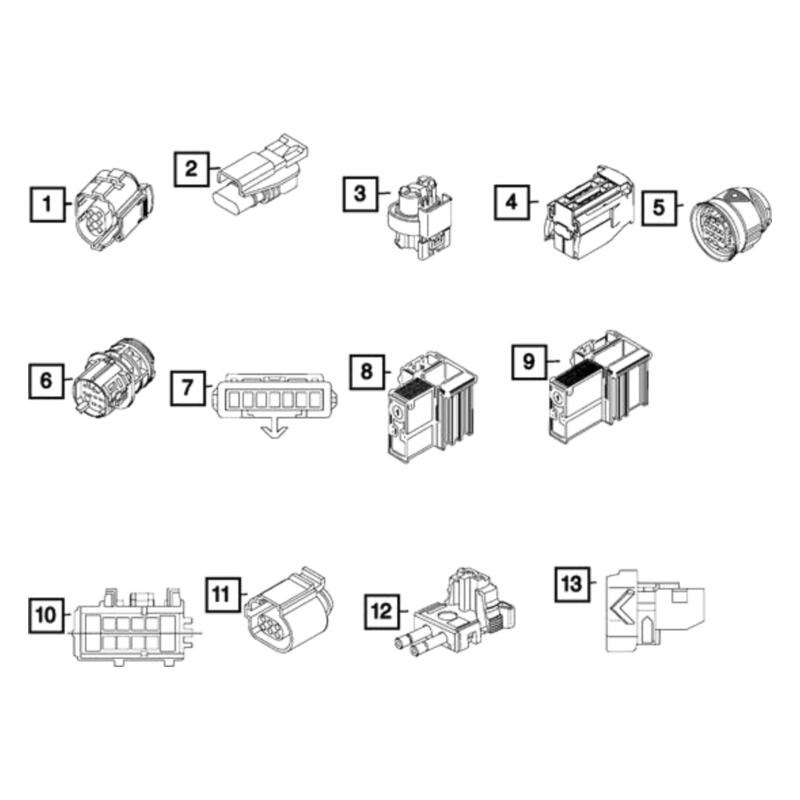 1
2
3
4
5
6
7
8
9
10
11
12
13