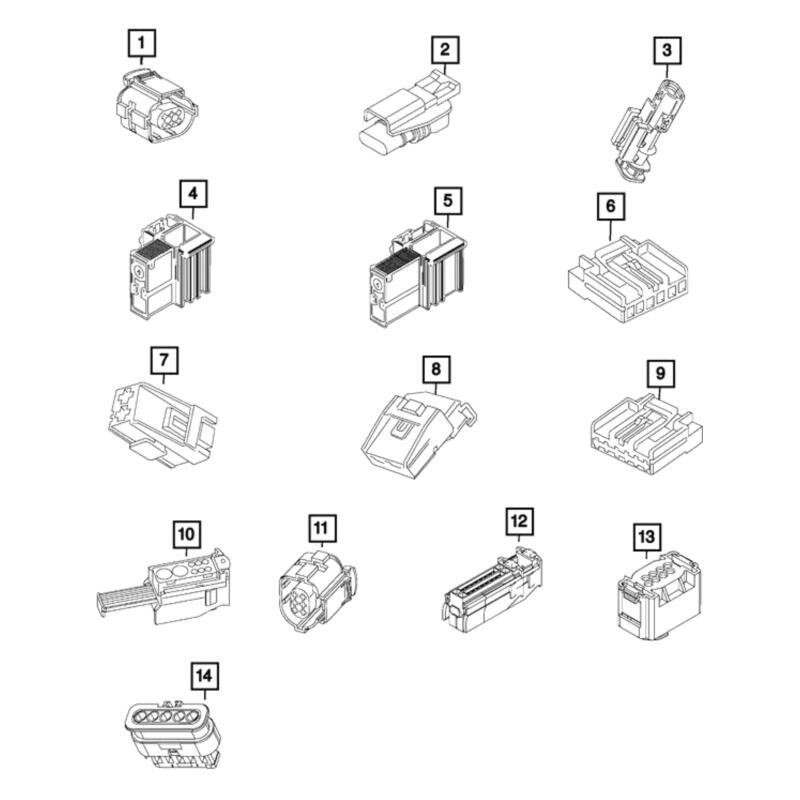 1
2
3
4
5
6
7
8
9
10
11
12
13
14