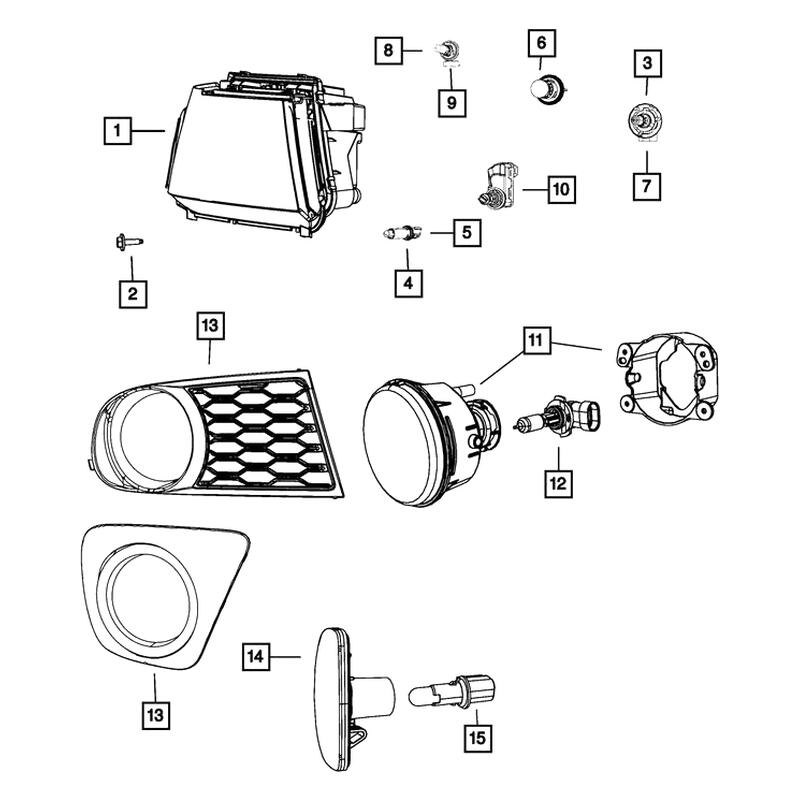 8
6
3
9
1
10
7
5
2
4
13
11
12
13
14
15