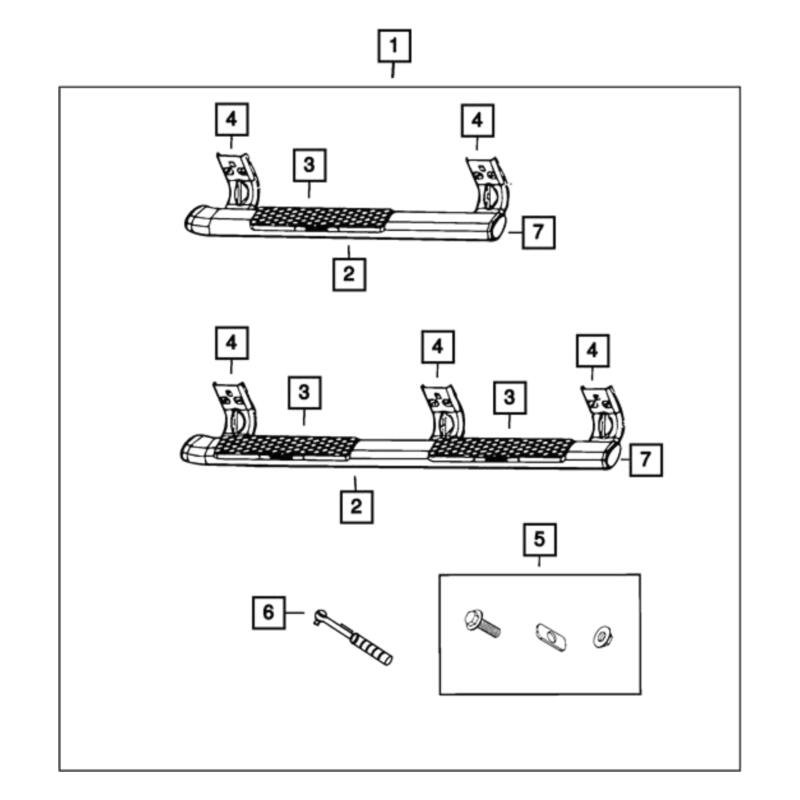 1
4
4
3
7
2
4
4
4
3
3
7
2
5
6