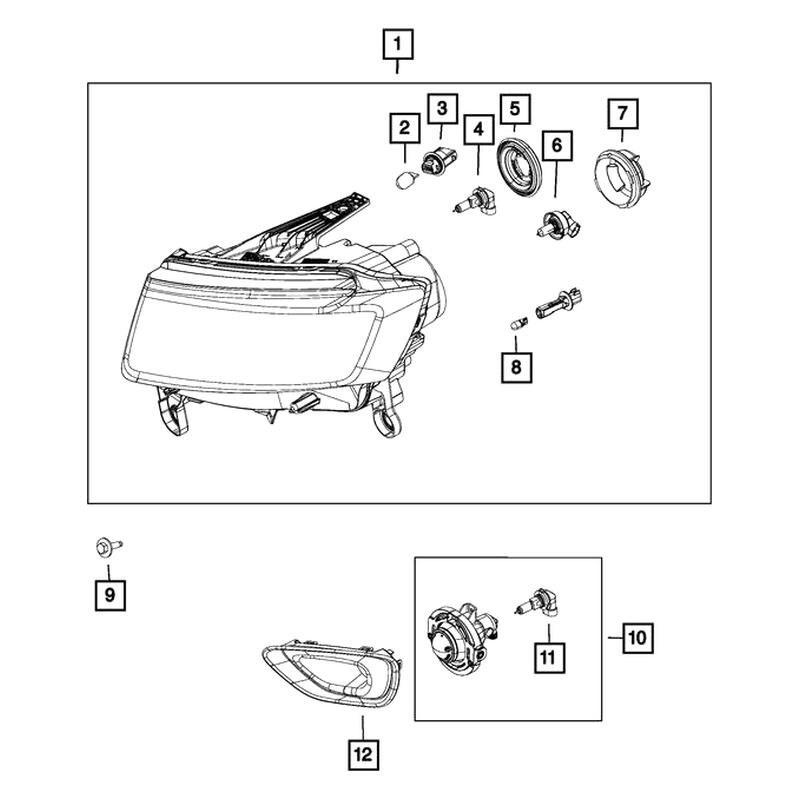 1
2
3
4
5
6
7
8
9
10
11
12