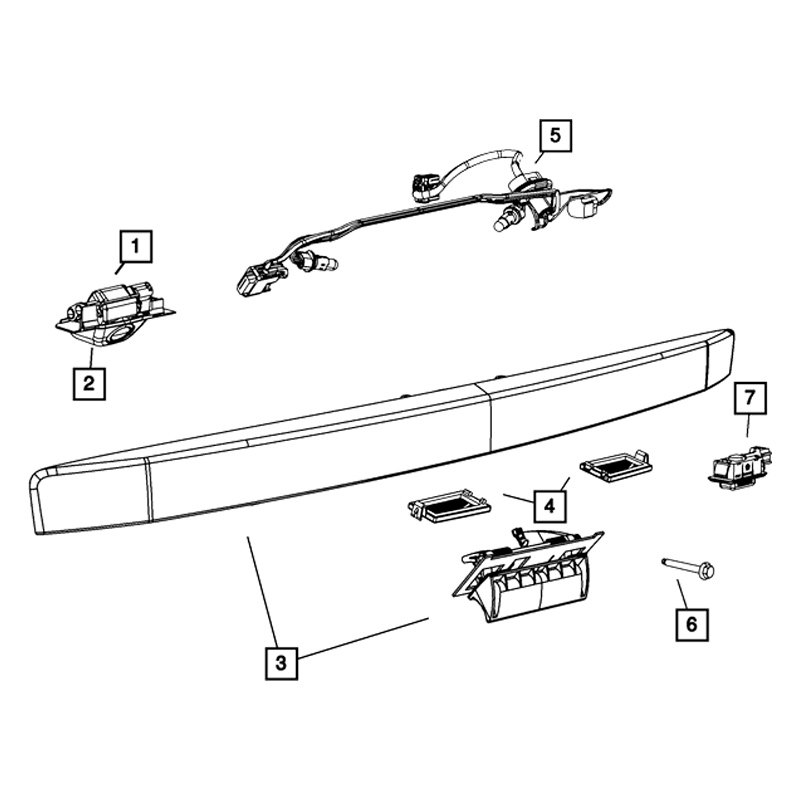 5
1
2
7
4
6
3