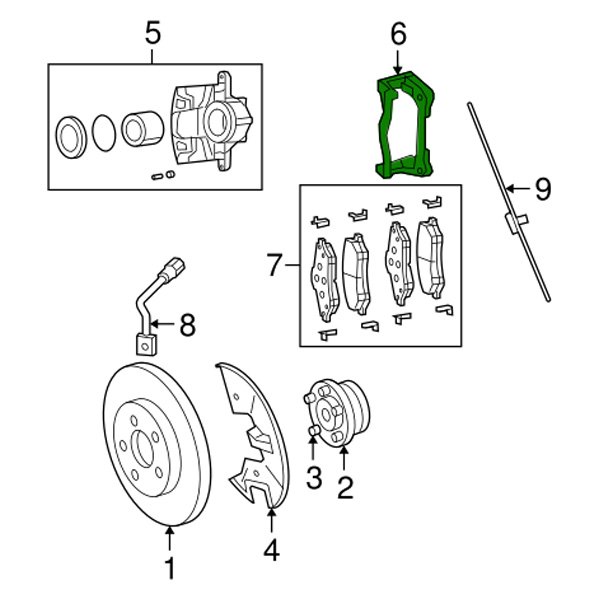 5
6
9
7
8
3
2
4
1