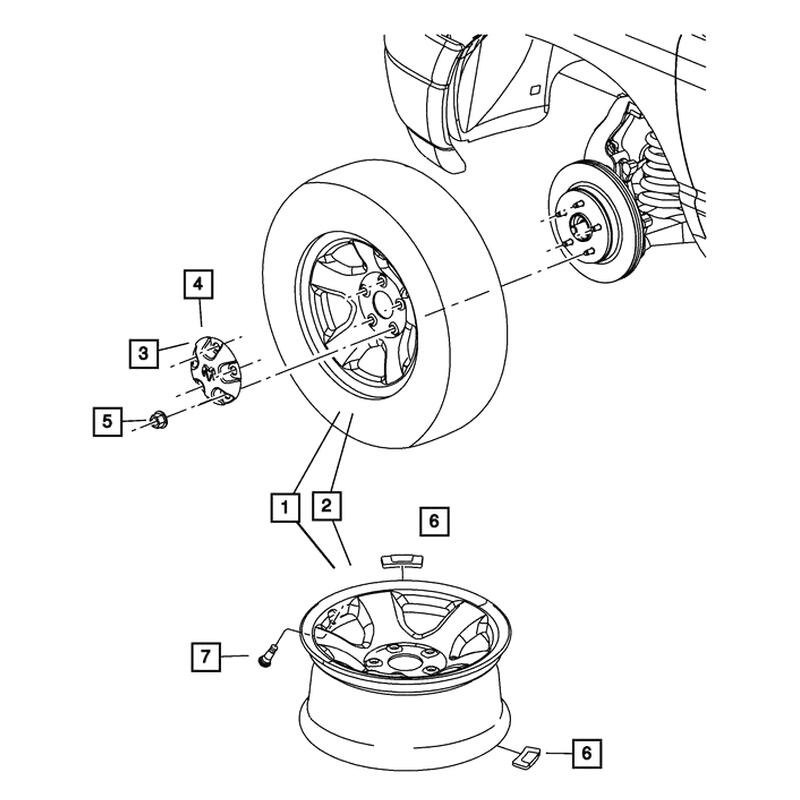 4
3
5
1
2
6
7
6