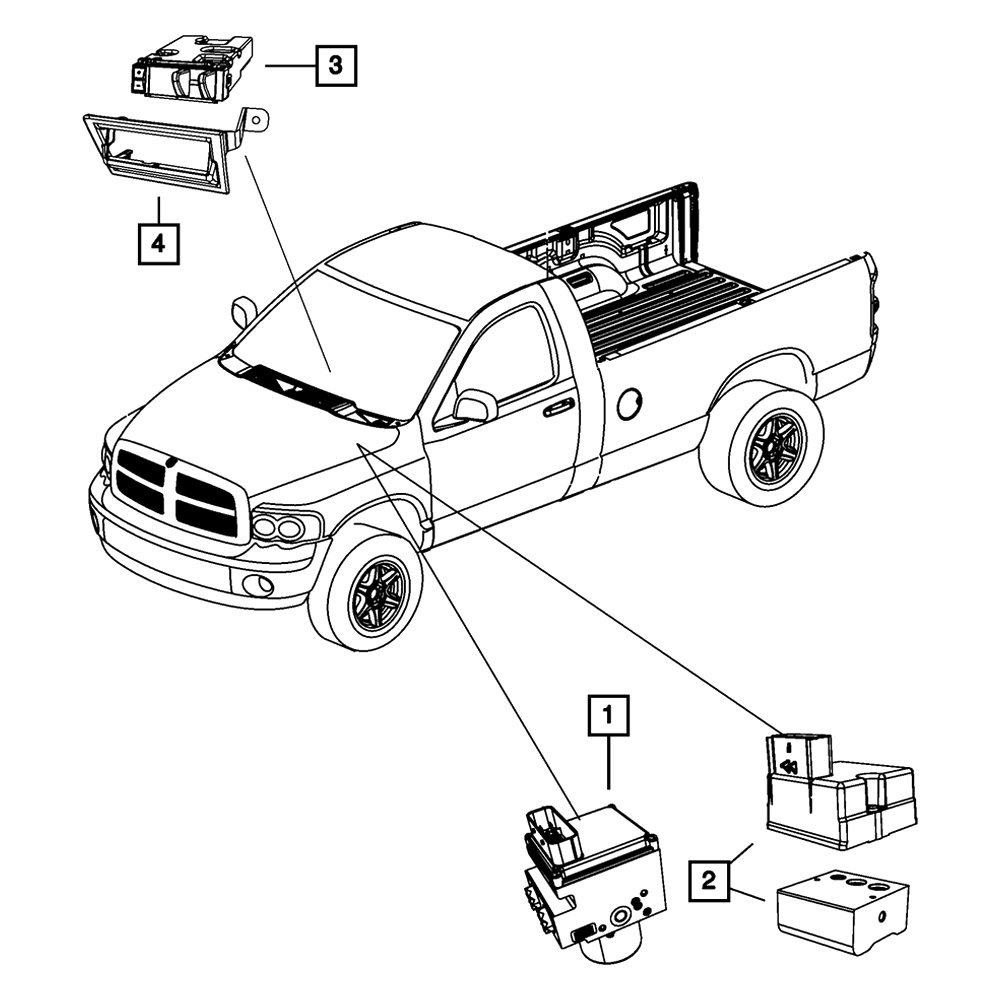 3

4

1

2