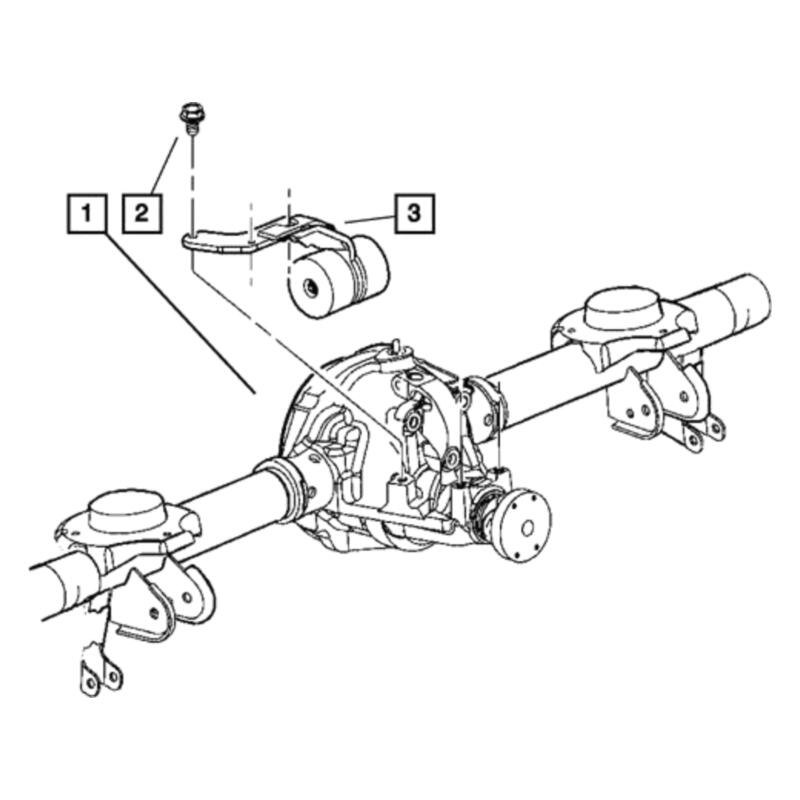 1
2
3