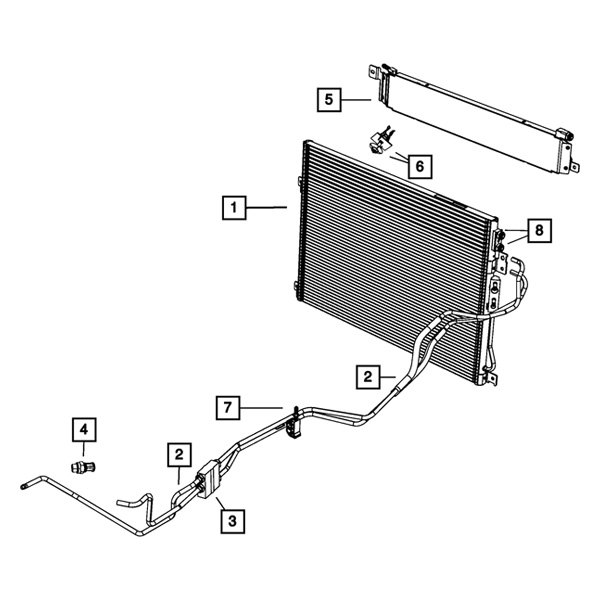 5
6
1
8
2
7
4
2
3