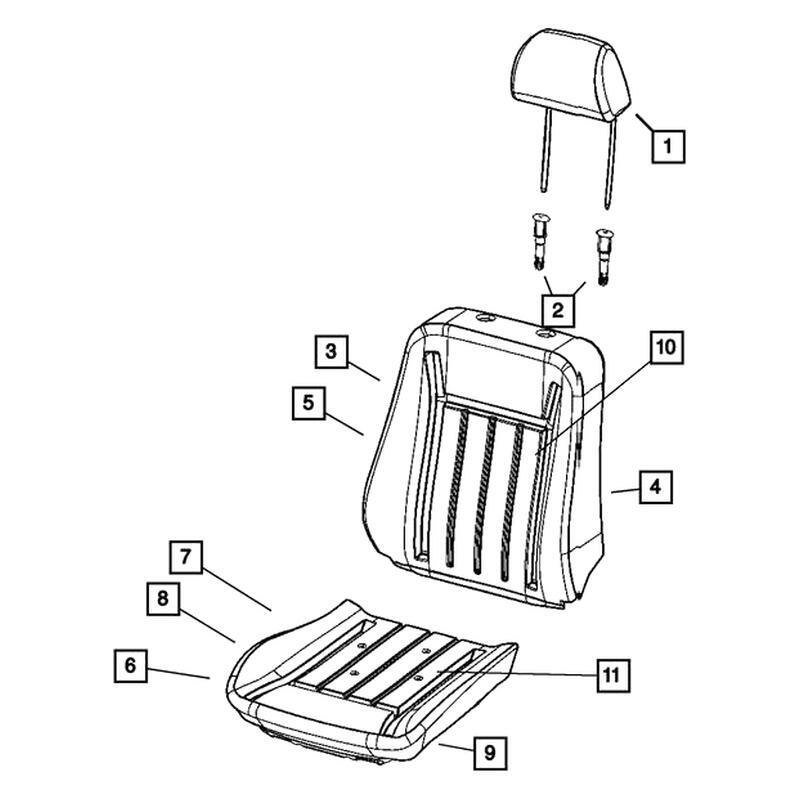 1
2
3
10
5
4
7
8
6
11
9