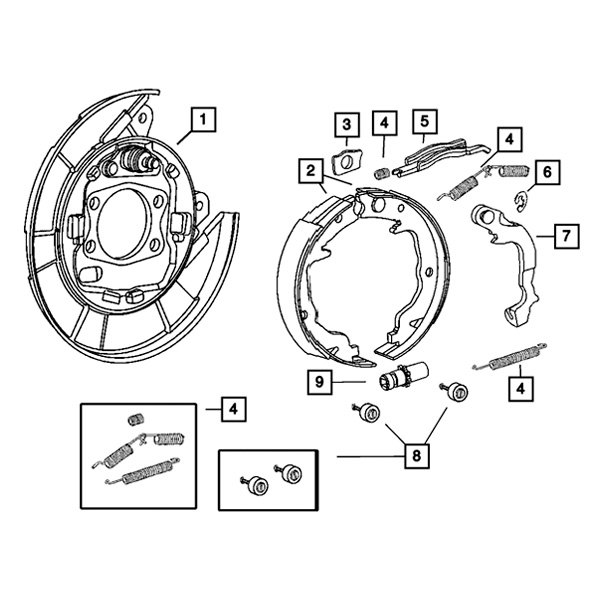 1
3
4
5
4
2
6
7
9
4
4
8