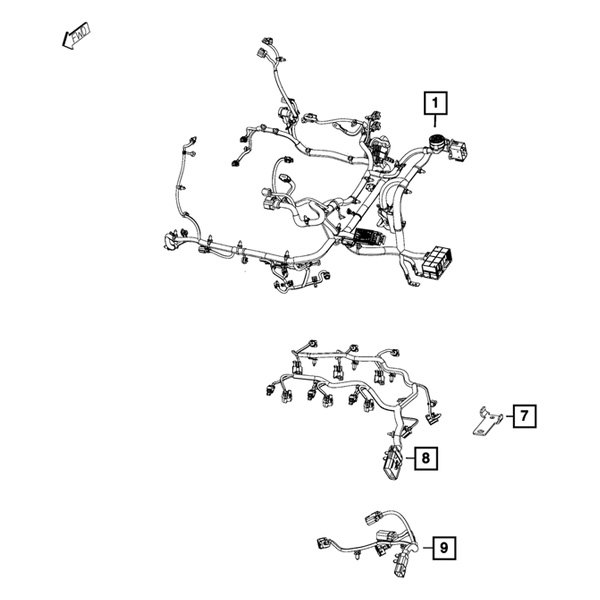 FWD

1

7

8

9