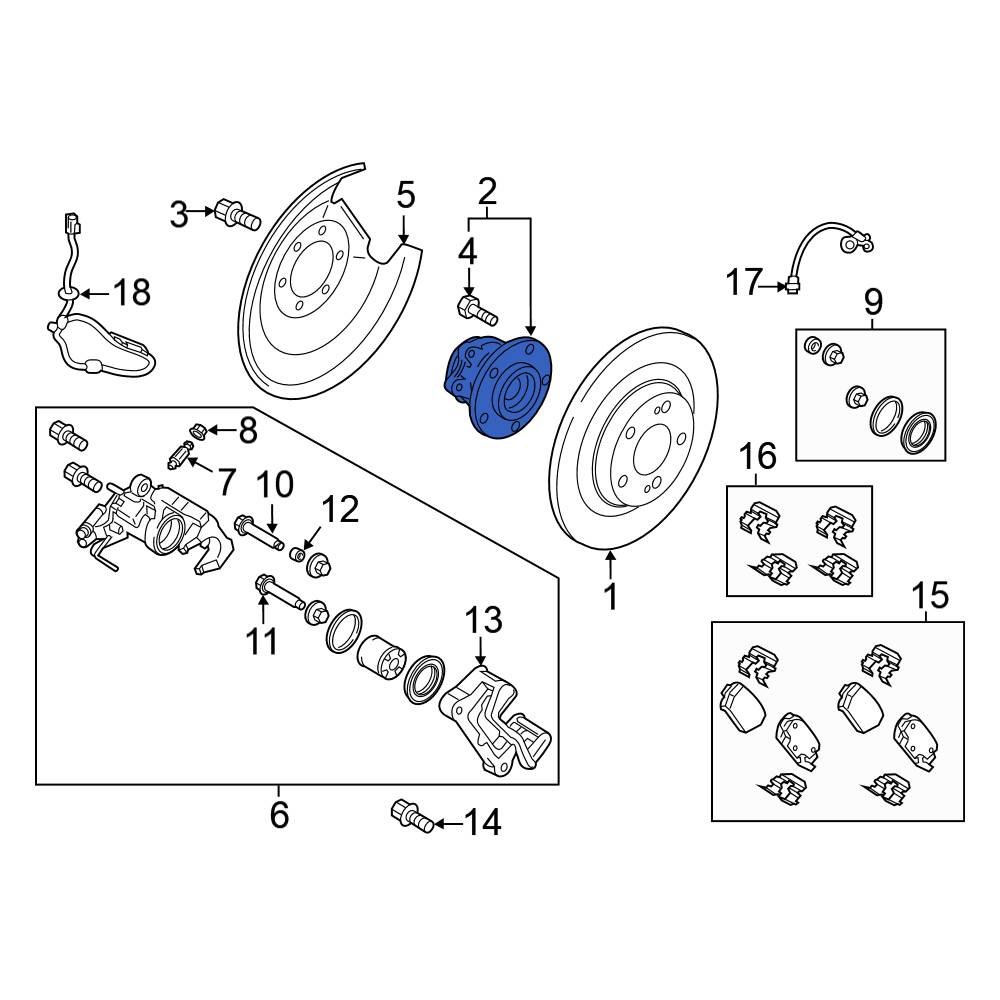 3
5
2
4
18
17
9
8
7
10
12
16
1
11
13
15
6
14