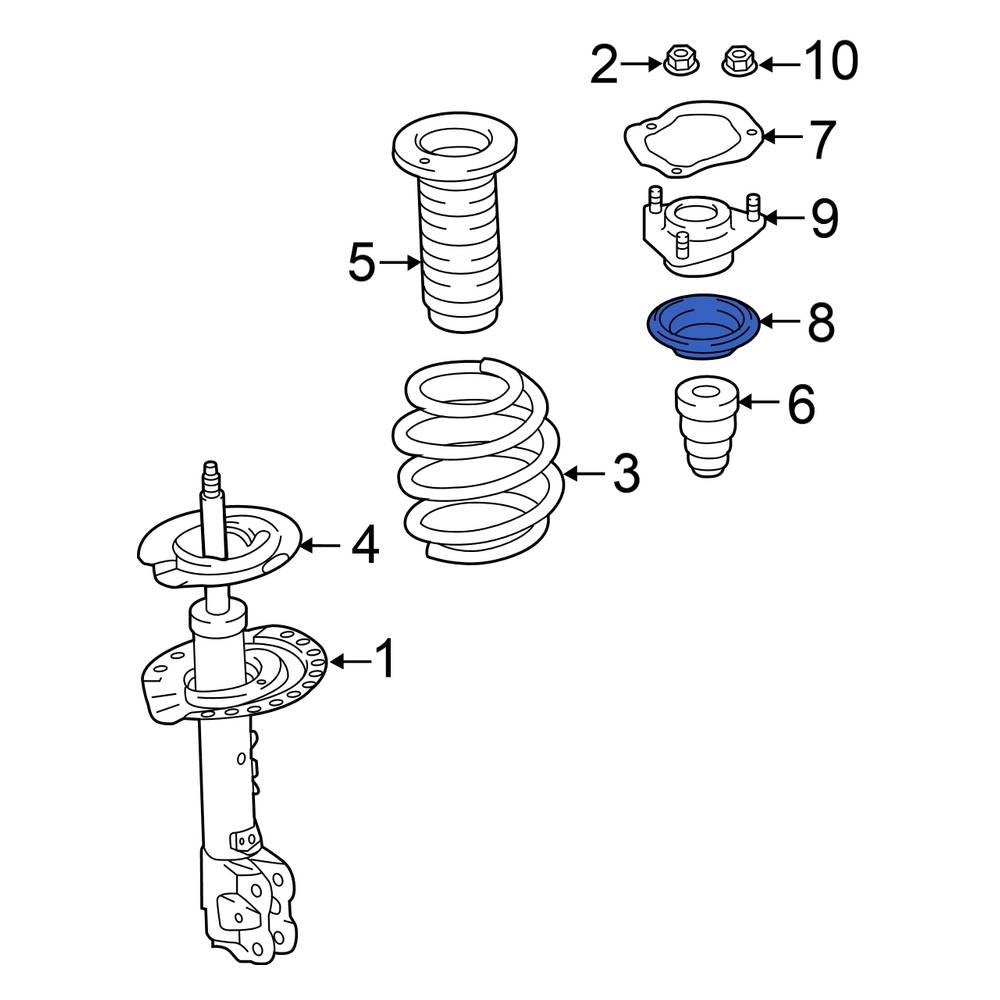 2
10
7
9
5
8
6
3
4
1