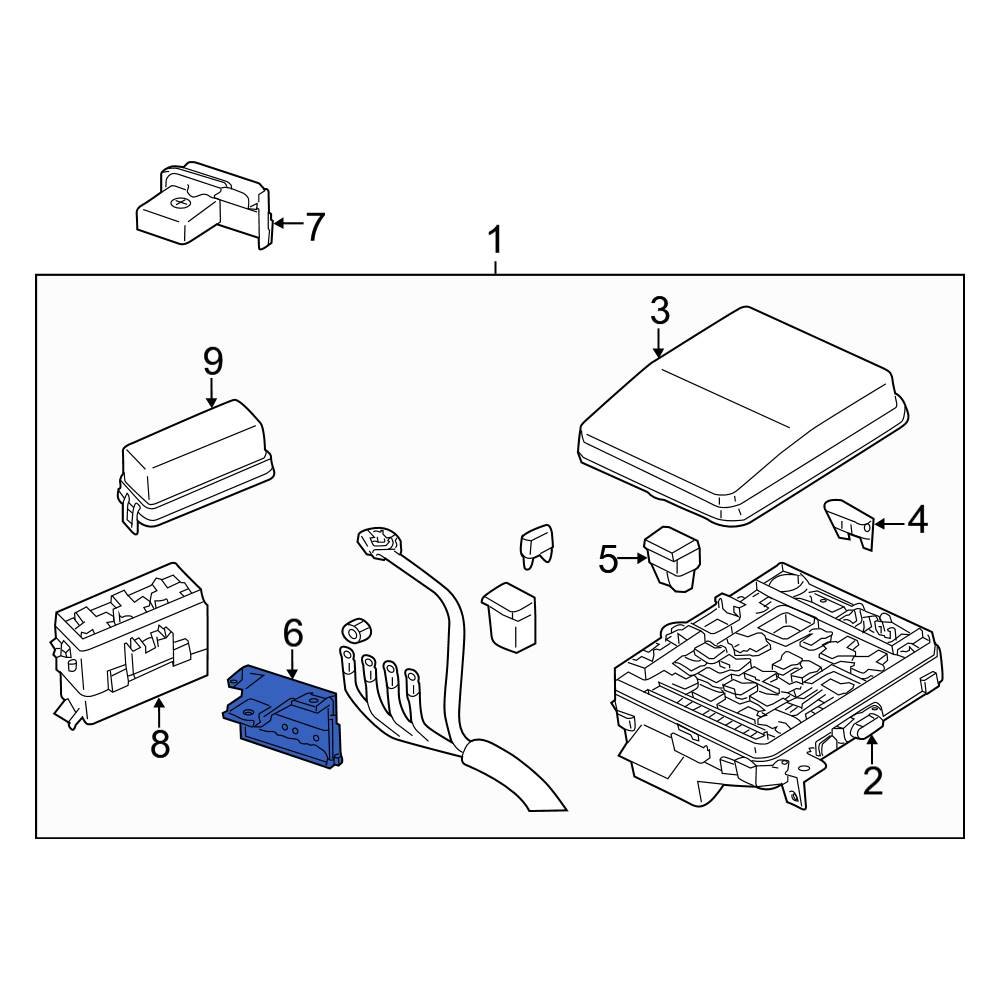 7
1
3
9
4
5
6
8
2