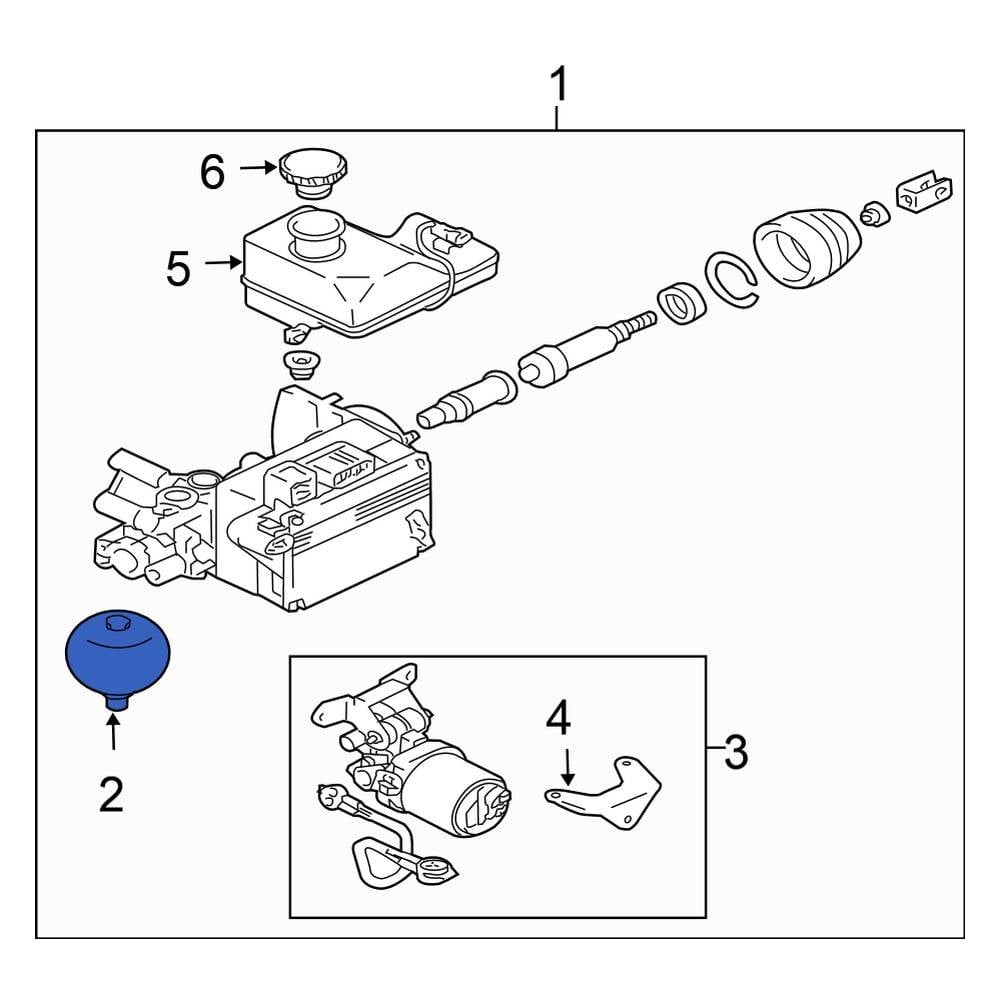 1
6
5
2
4
3