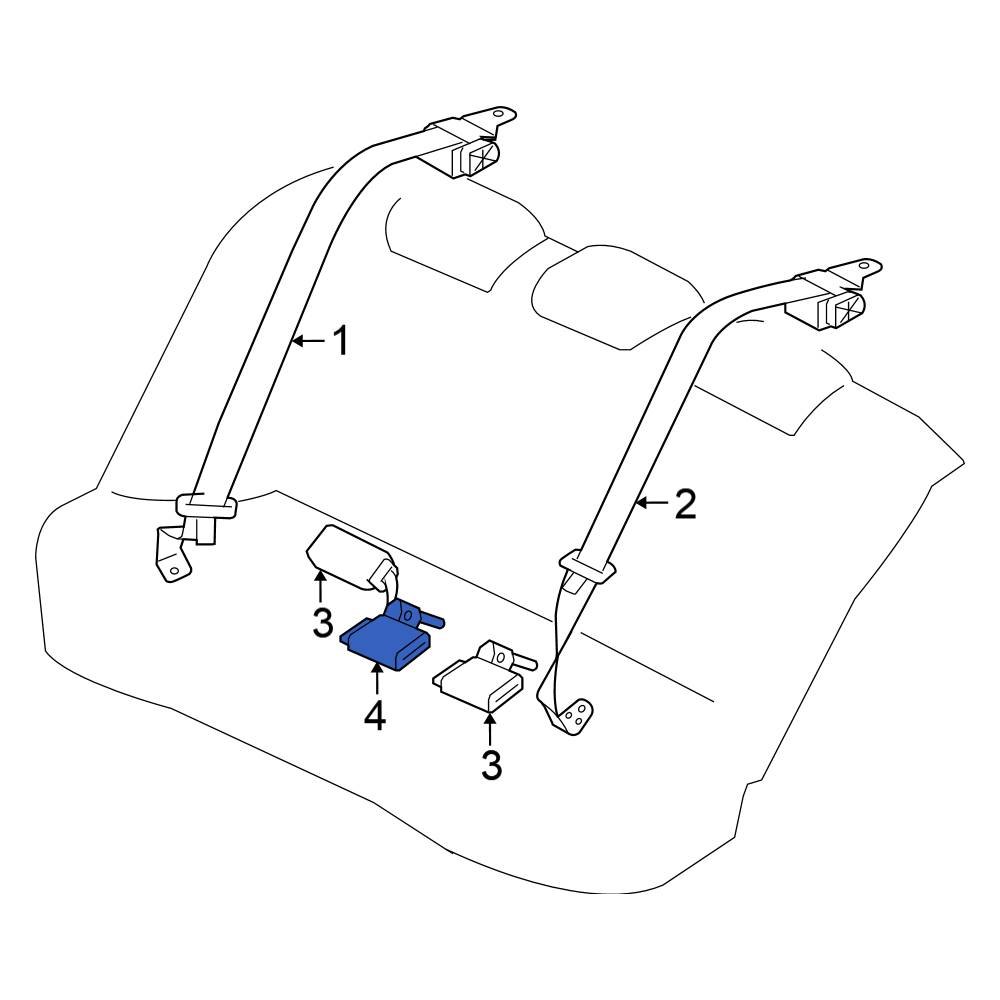 1
2
3
4
3