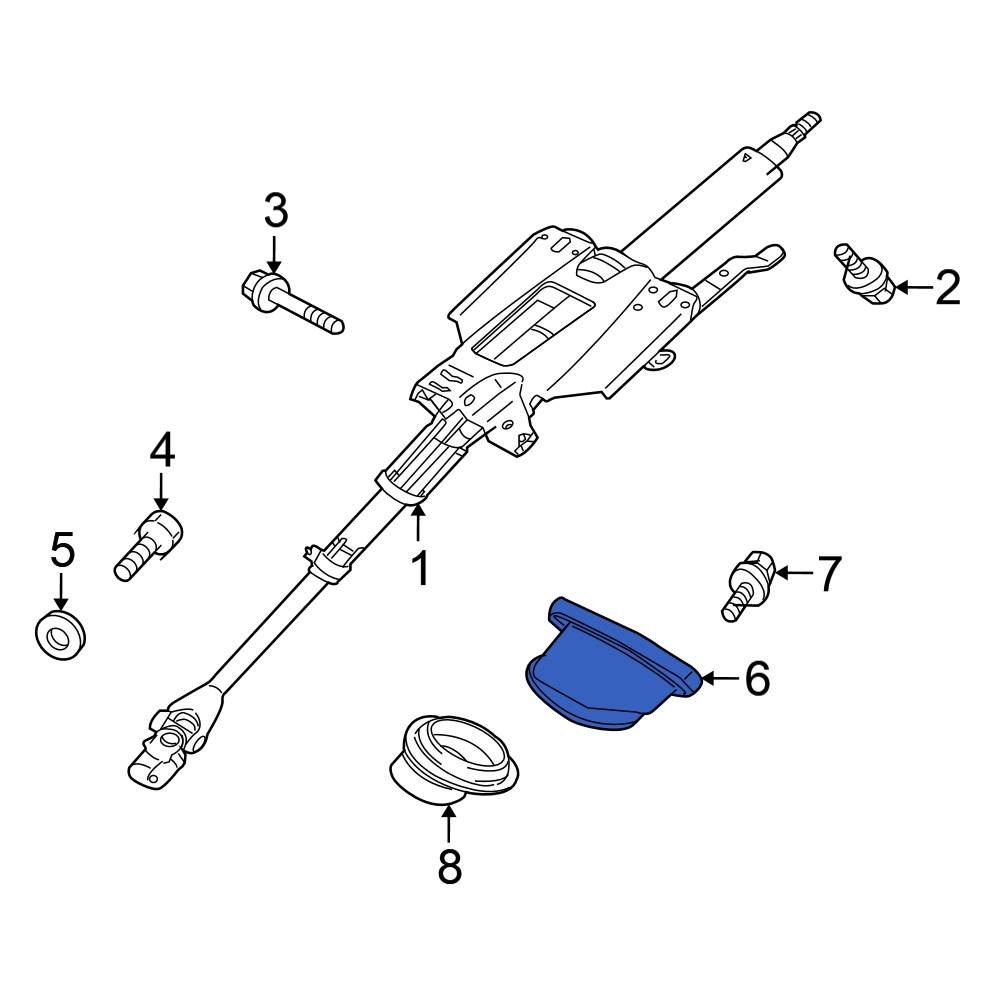 3
2
4
5
1
7
6
8