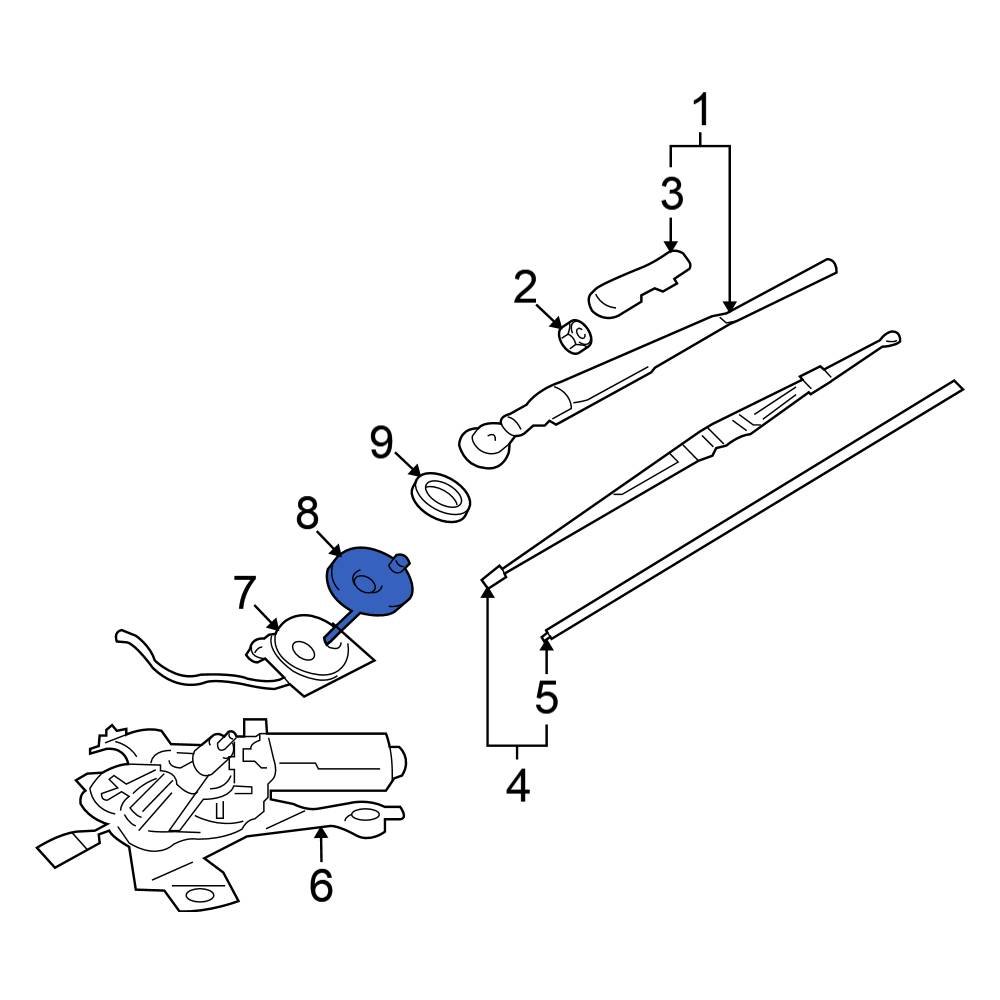 1
3
2
9
8
7
5
4
6