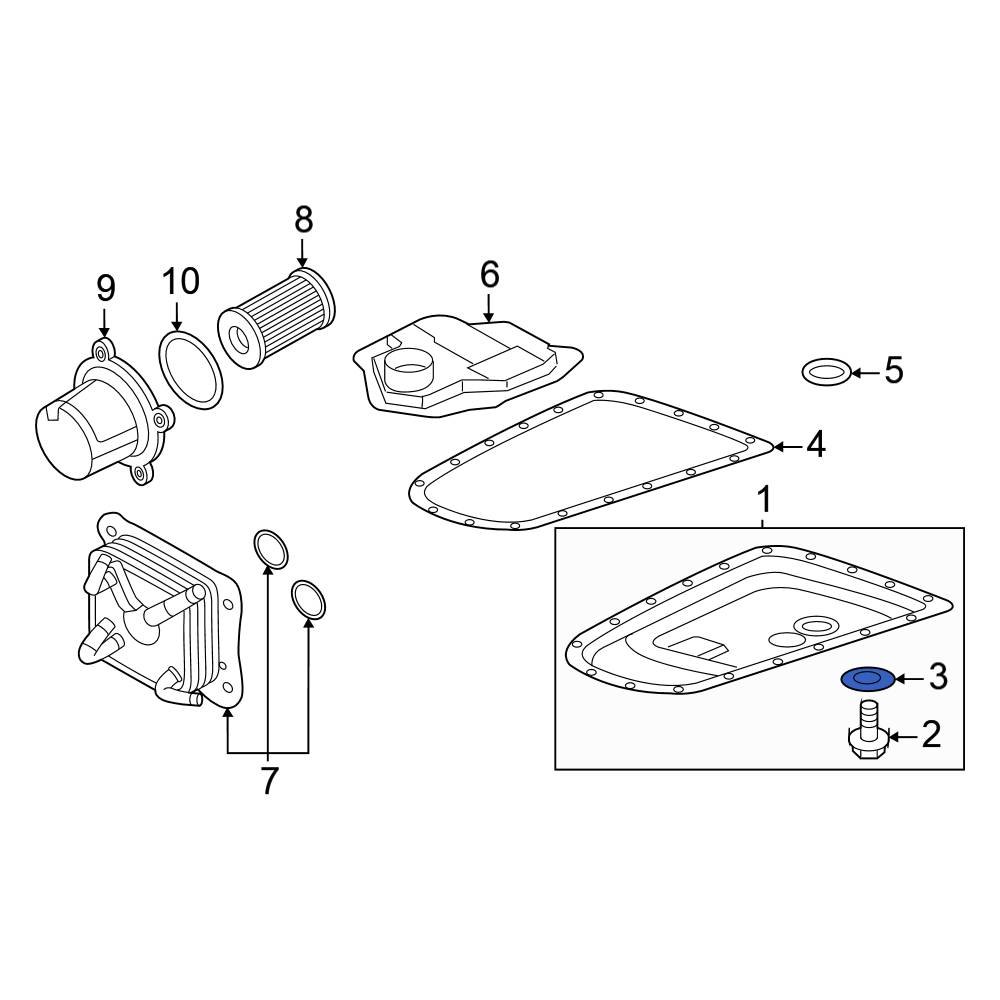 8
9
10
6
5
4
1
3
2
7