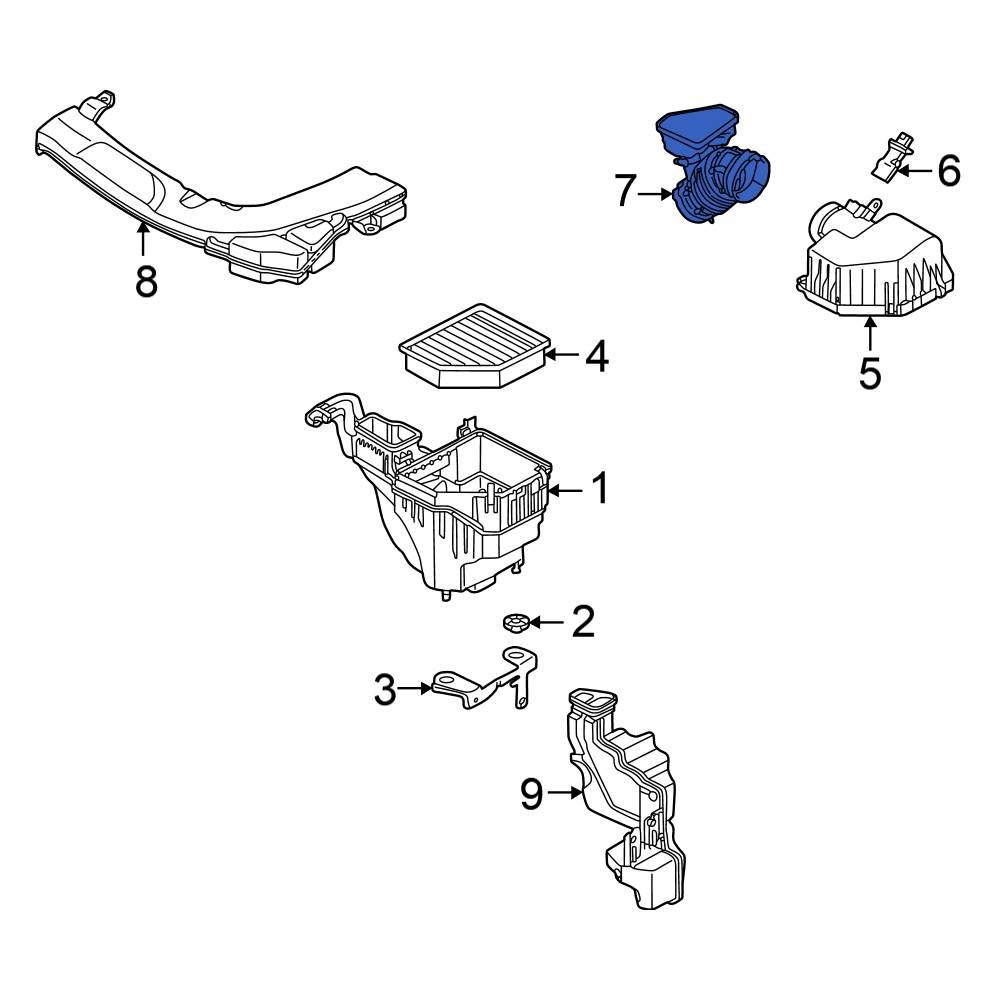 8

7

6

5

4

1

2

3

9