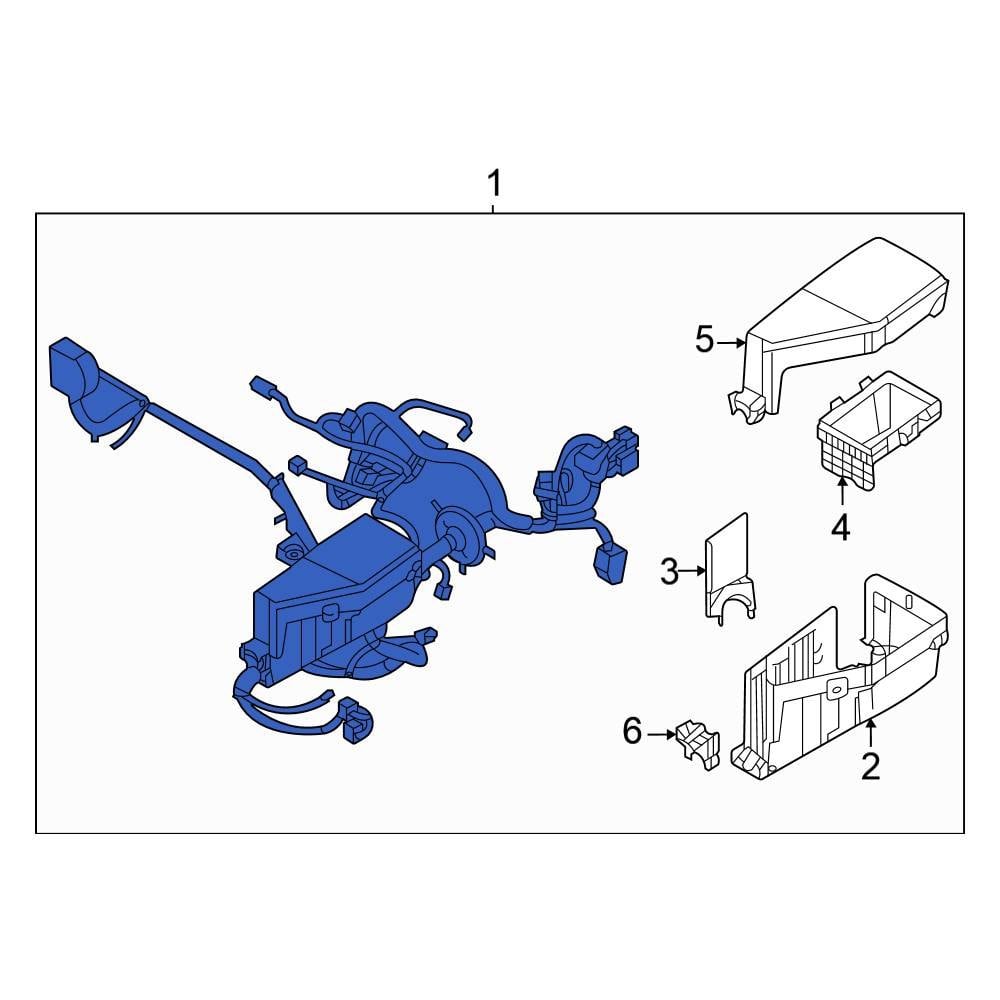 1
5
4
3
6
2