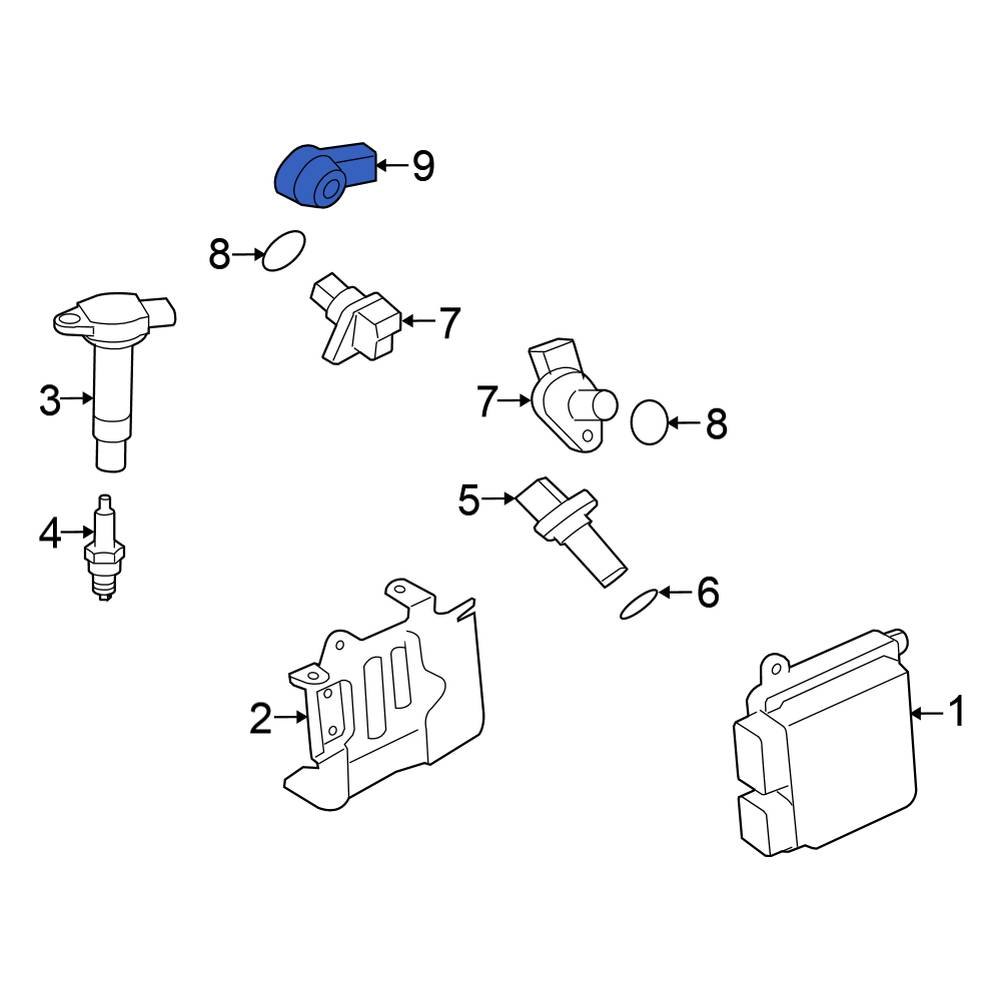 9
8
7
3
7
8
5
4
6
2
1