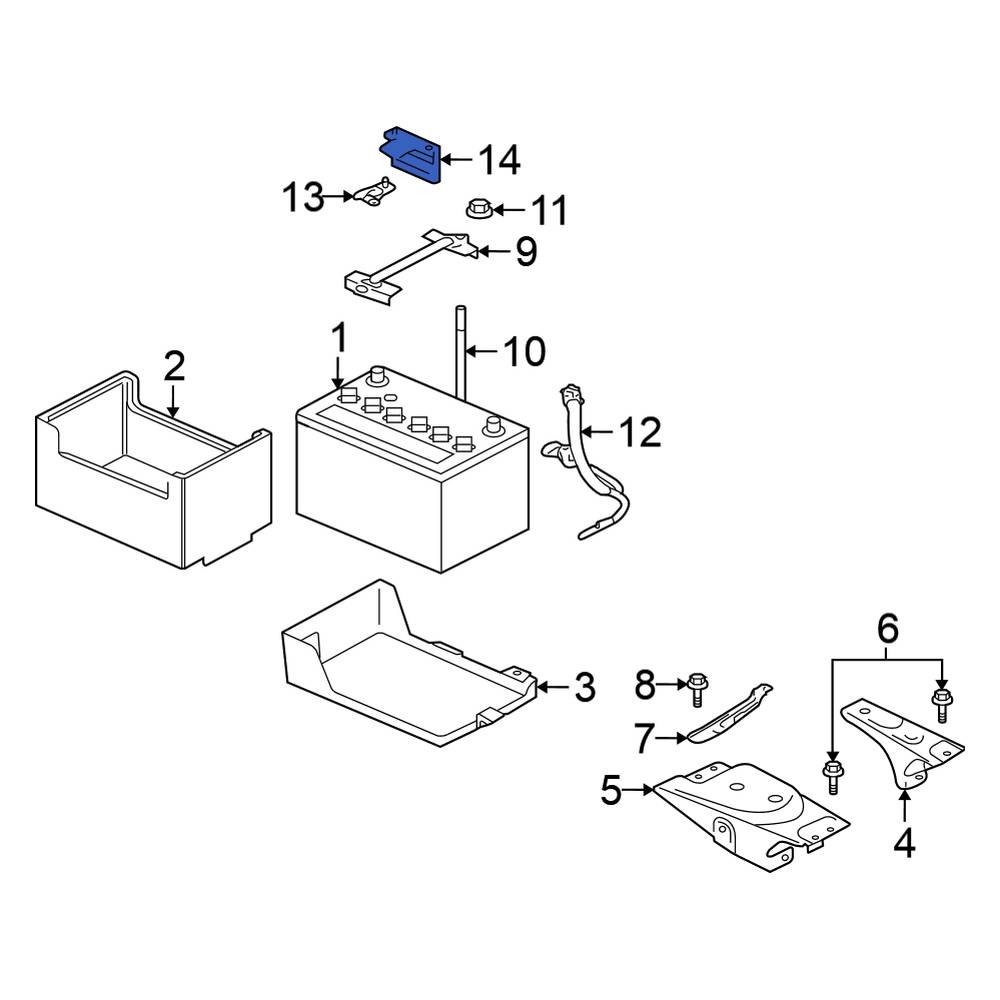 14
13
11
9
1
10
2
12
6
3
8
7
5
4