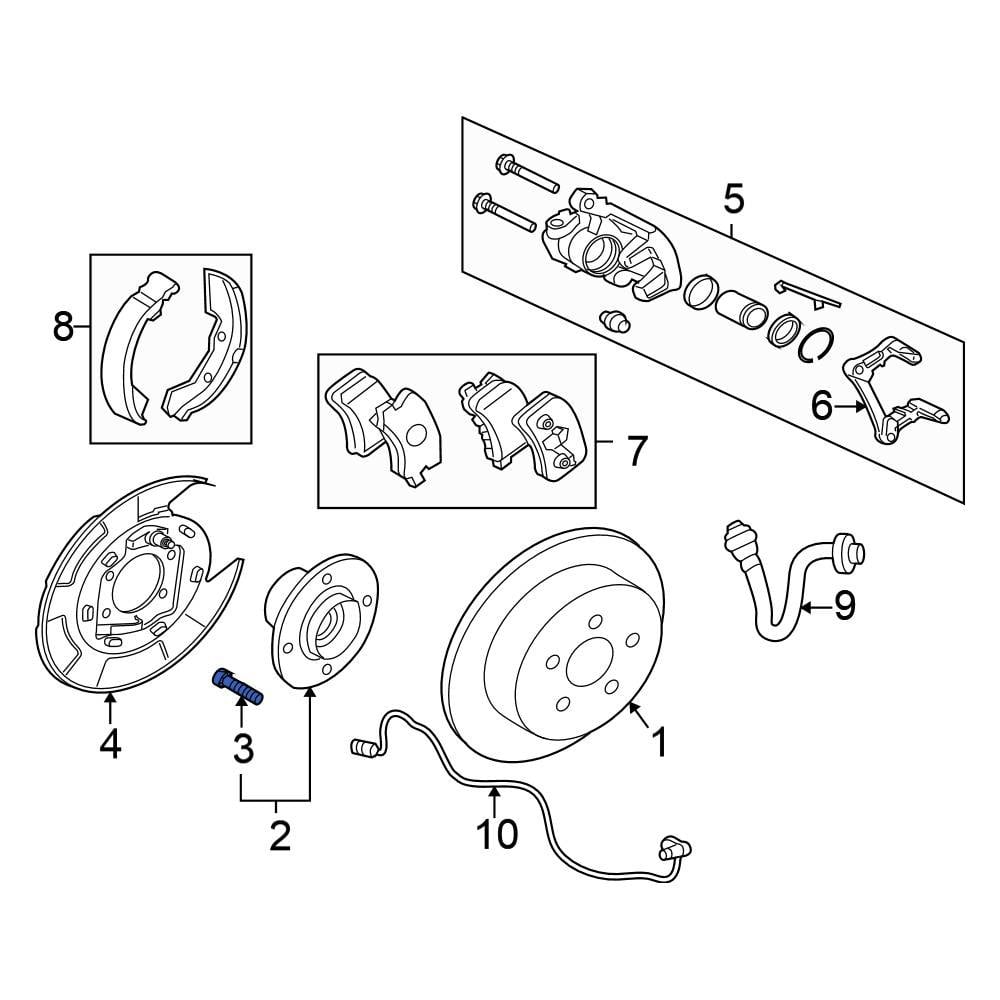 5
8
6
7
9
4
3
1
2
10