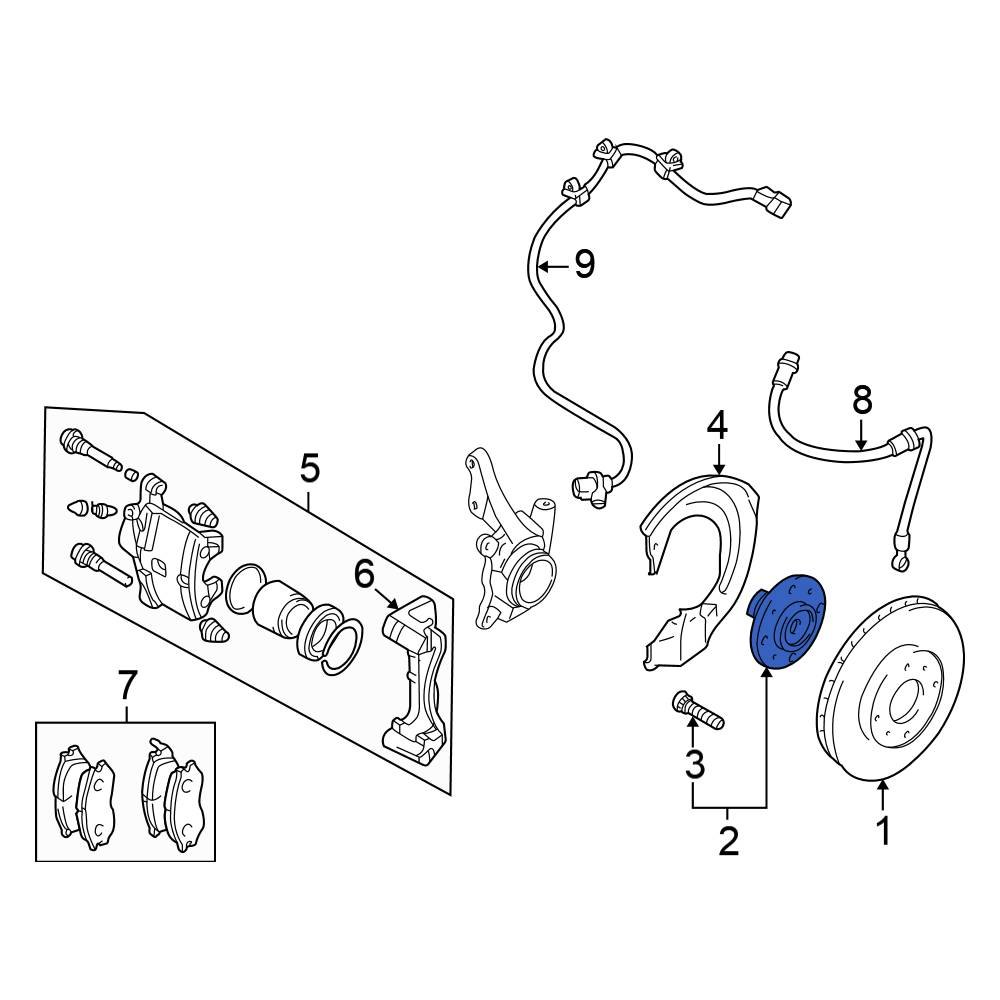 9
8
4
5
6
7
3
2
1